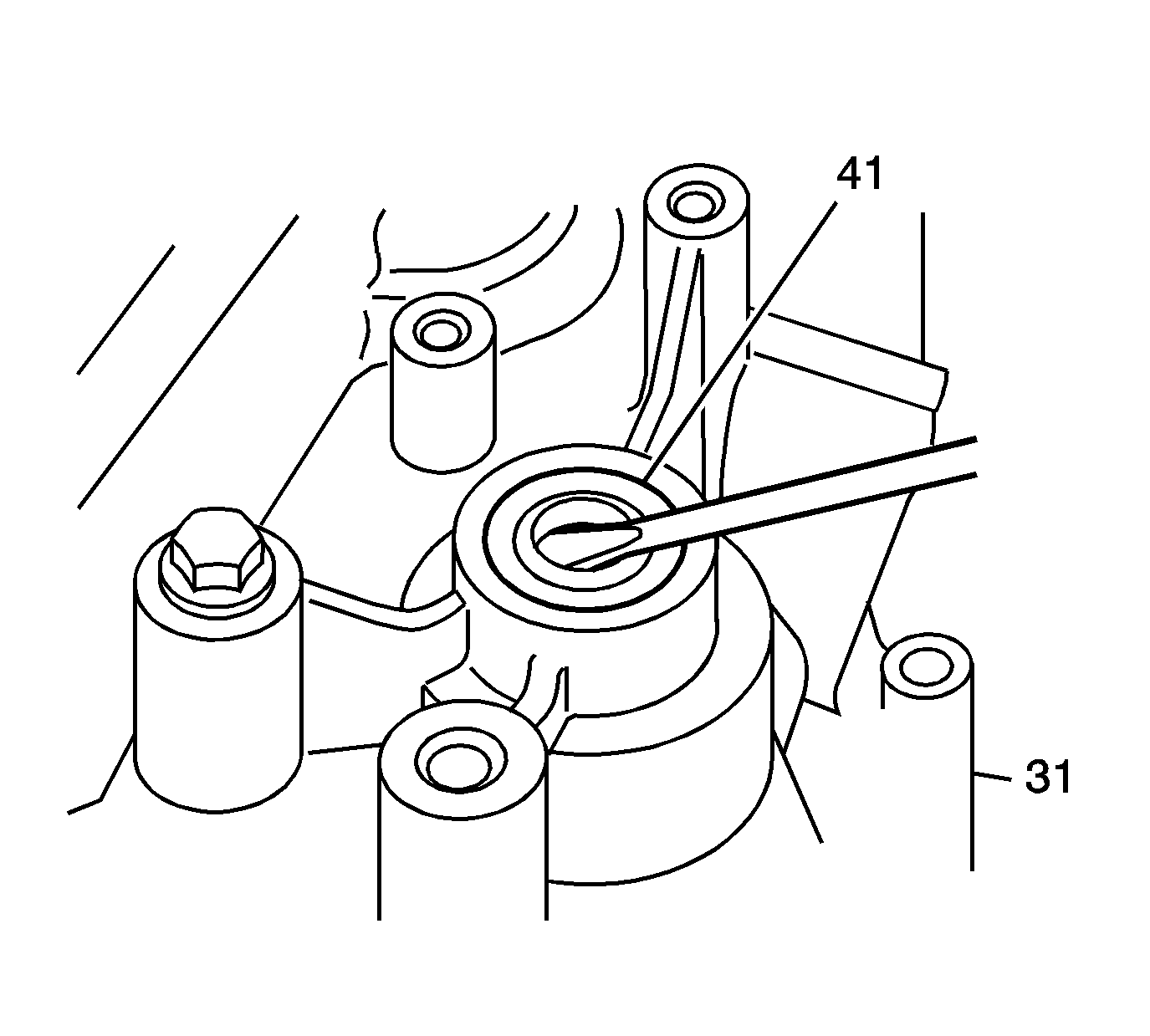 41

31