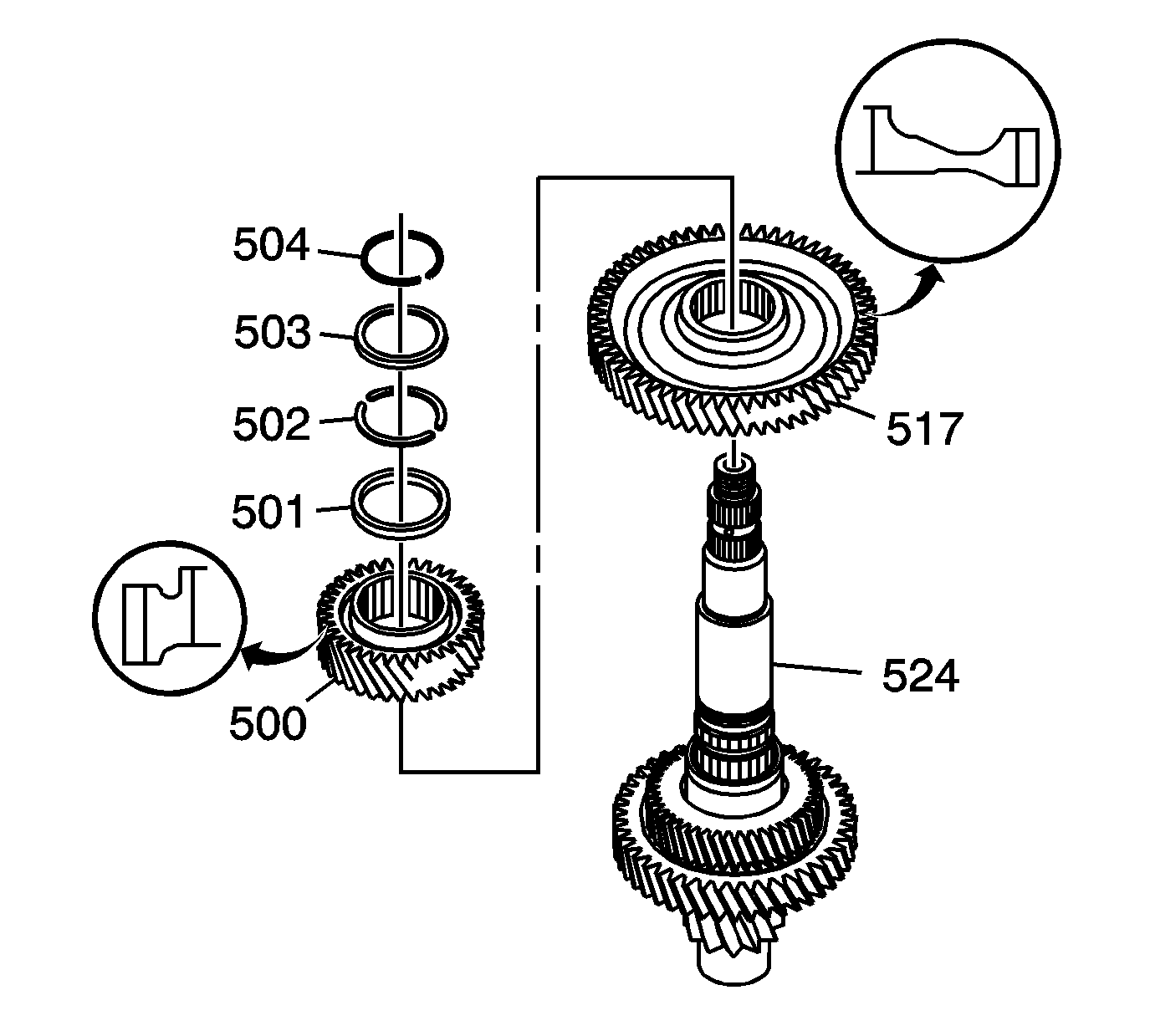 504
503
502
501
500
517
524