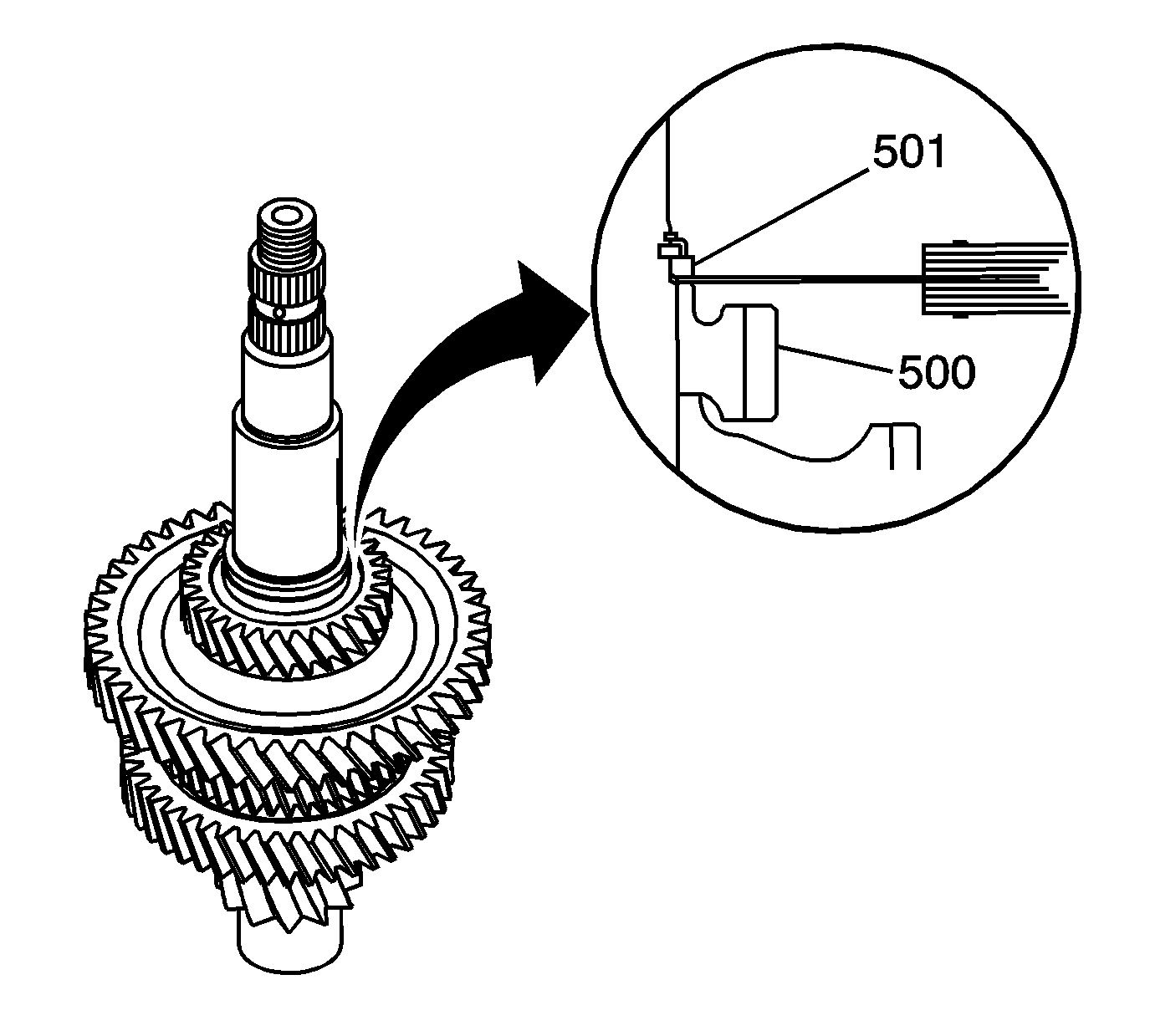 501

500