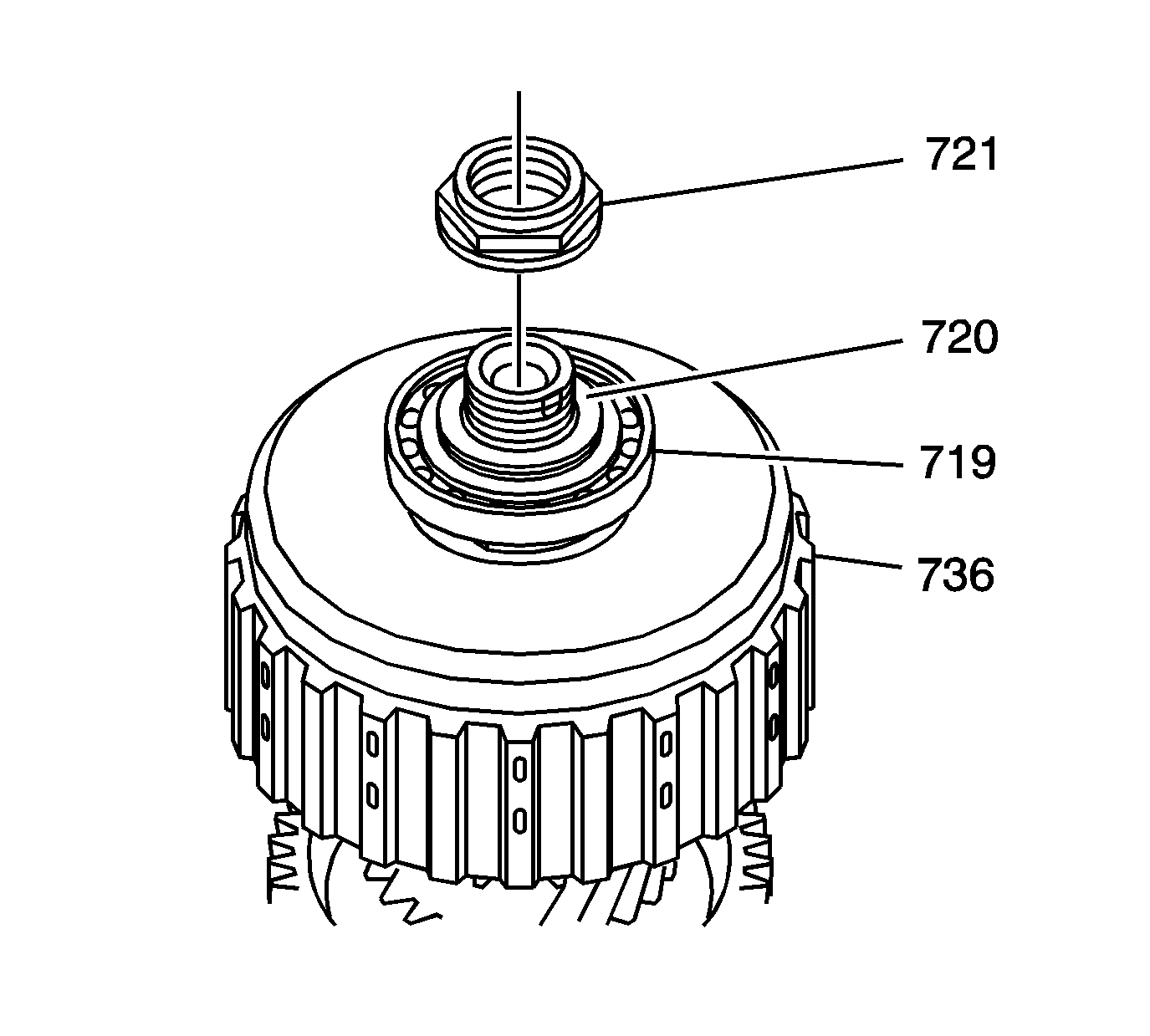 721

720

719

736