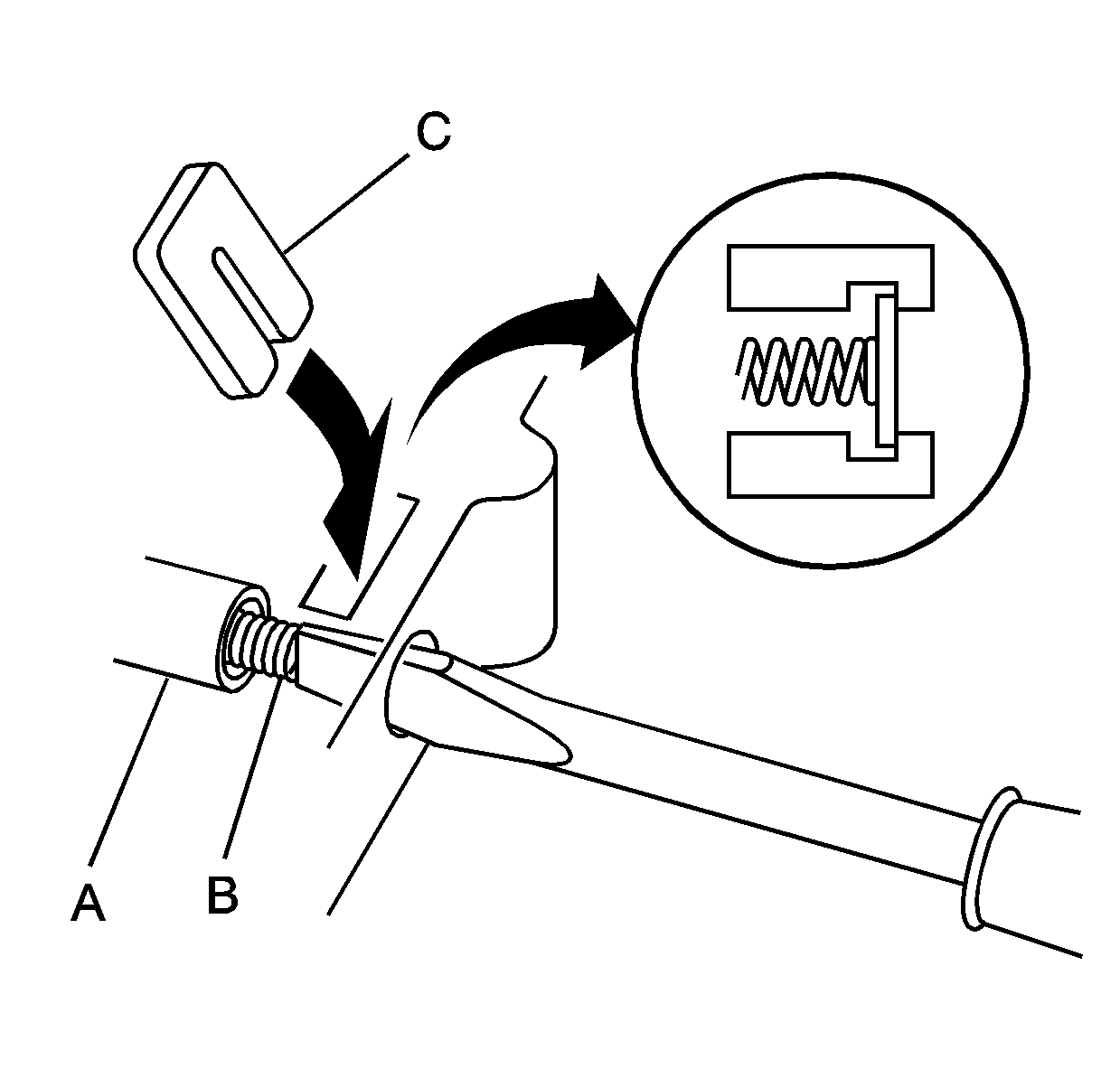 C

A

B