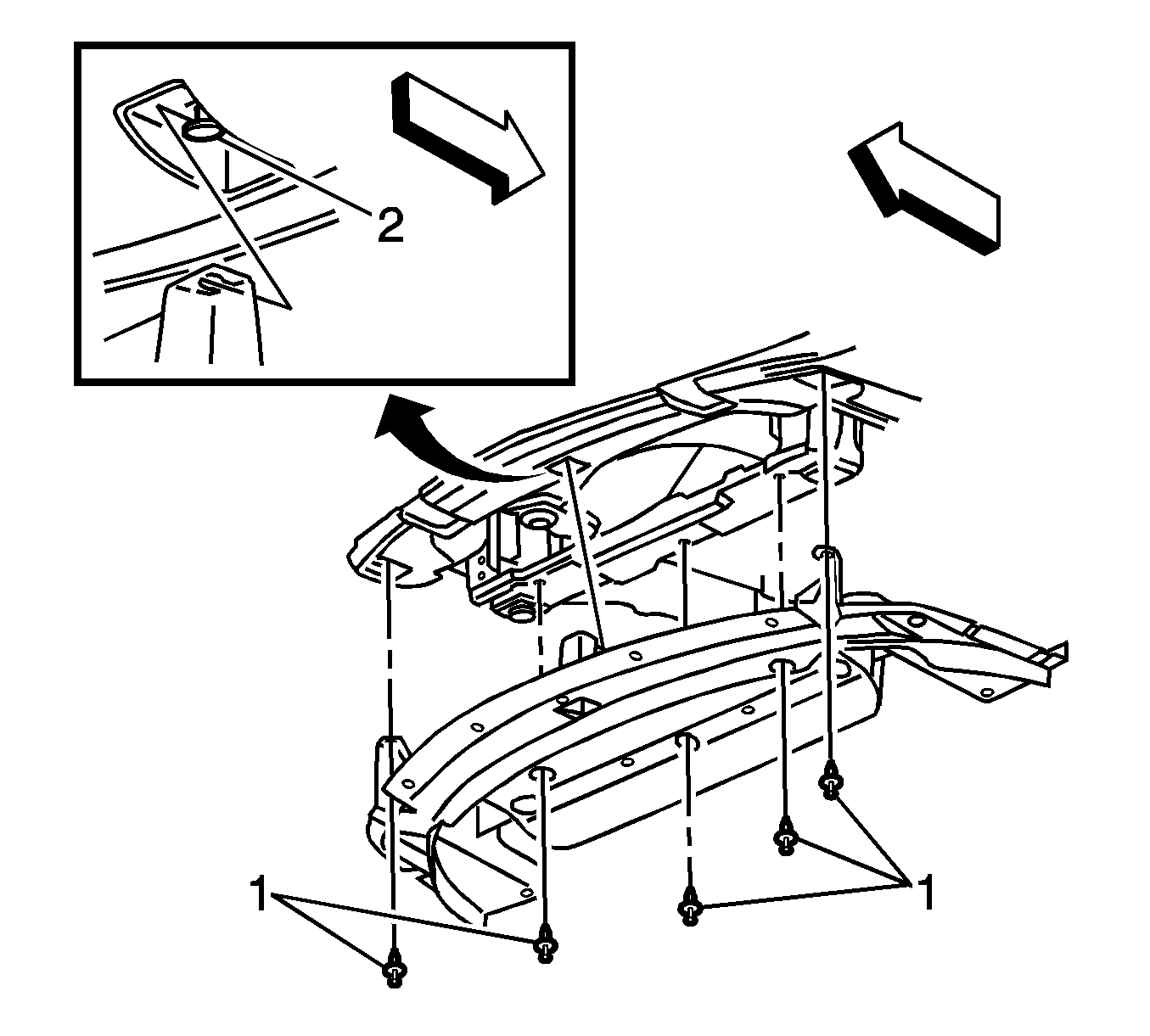 2

1

1