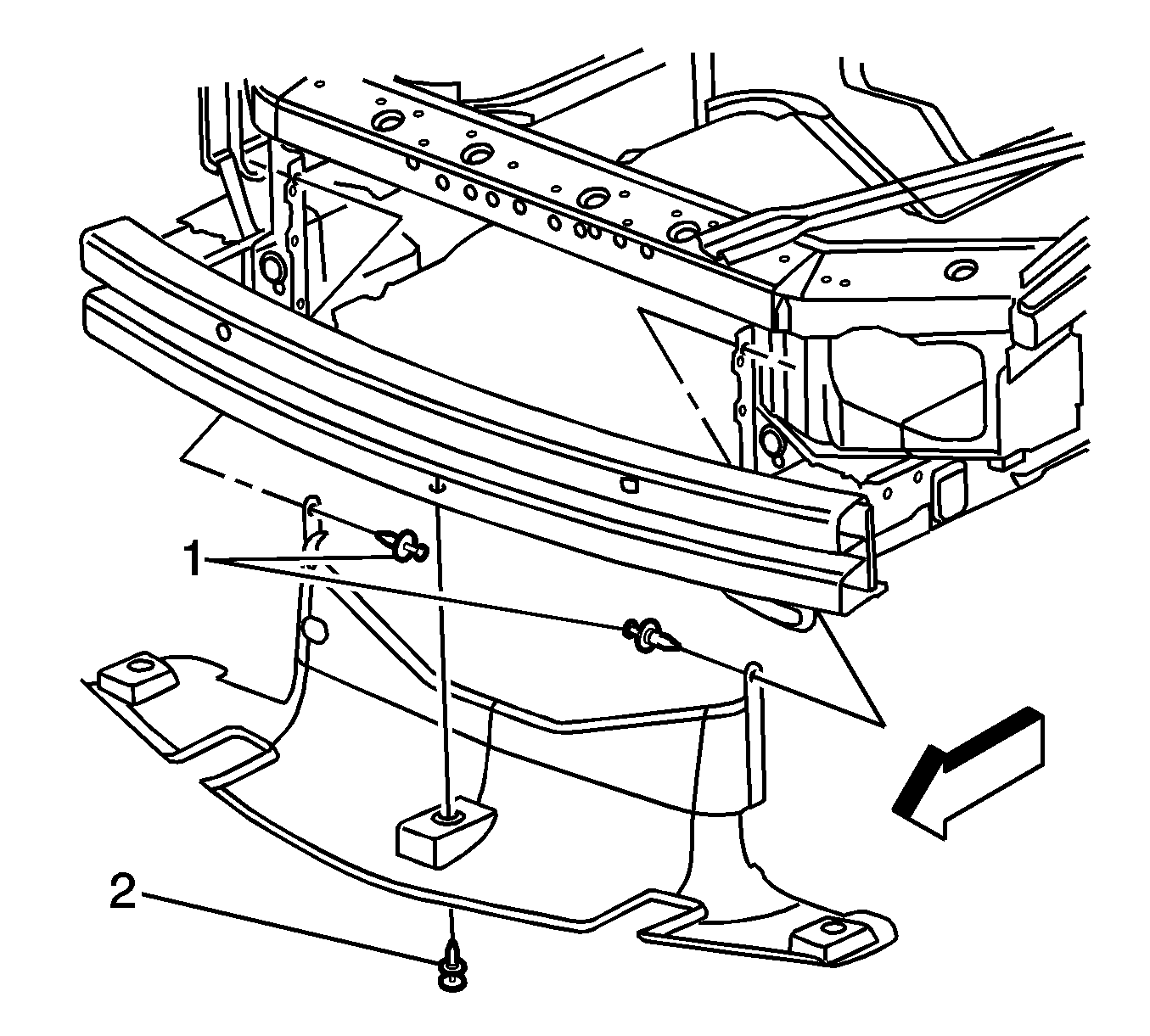 1
2