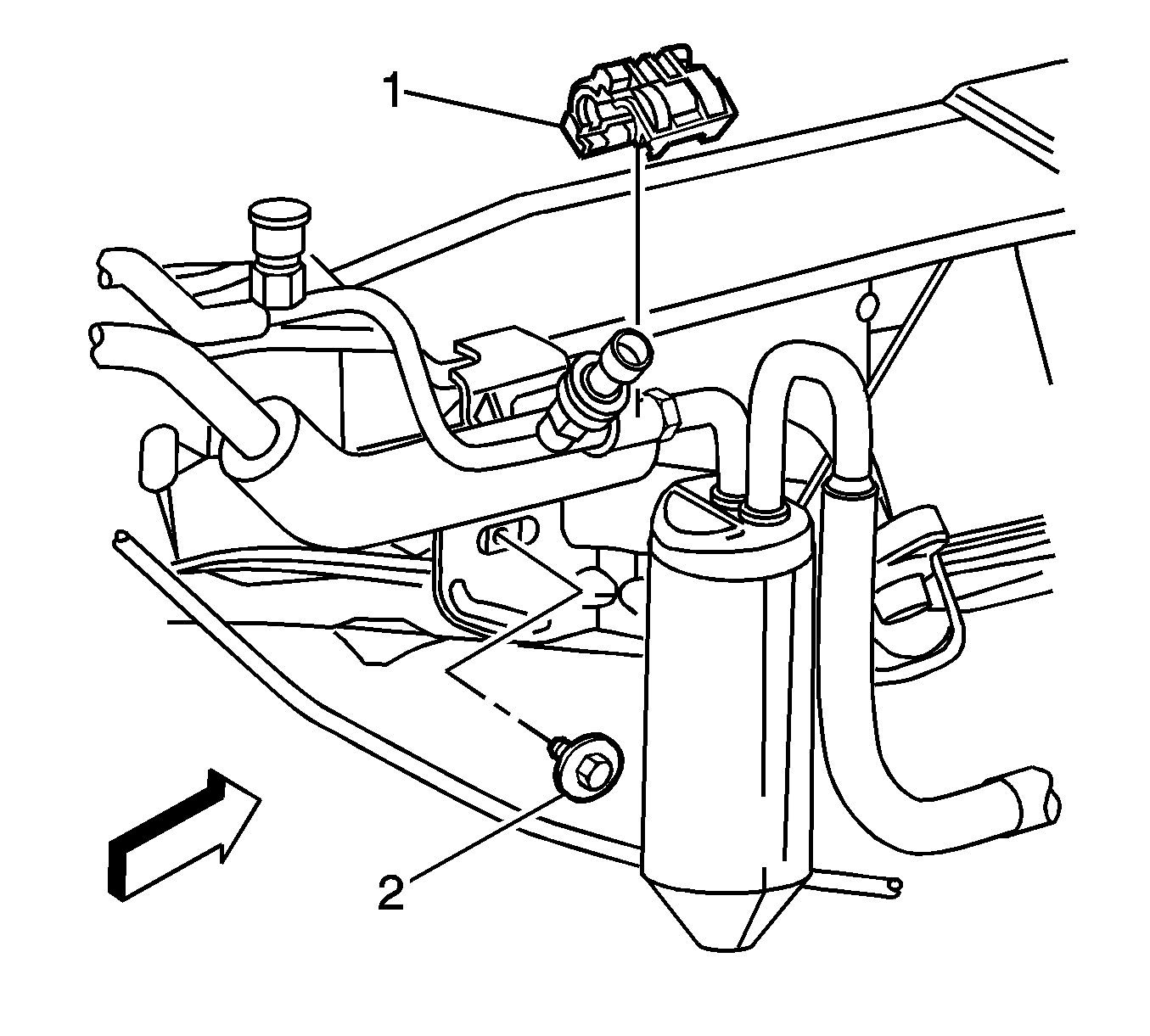 1
2