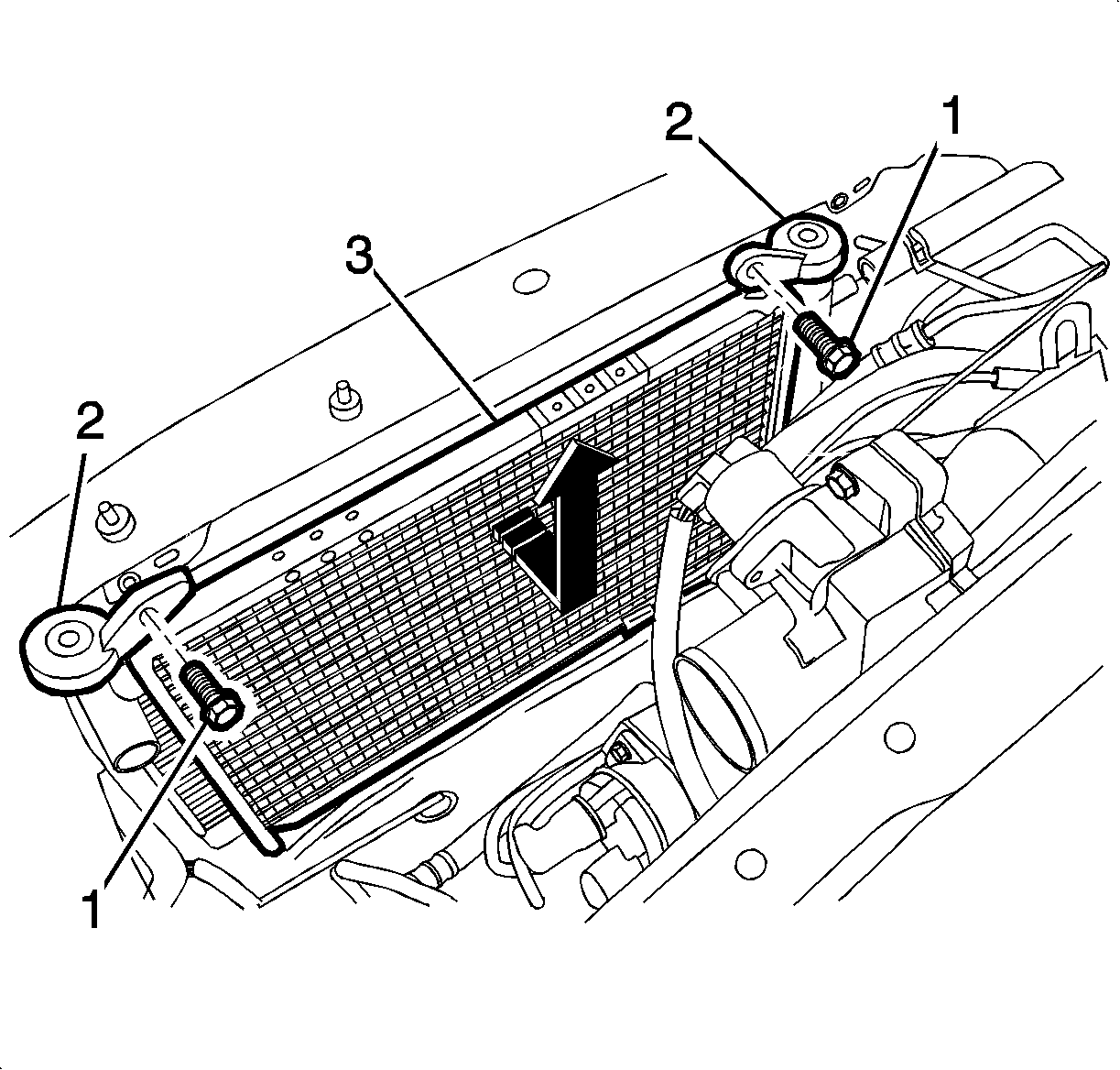 2
1
3
2
1