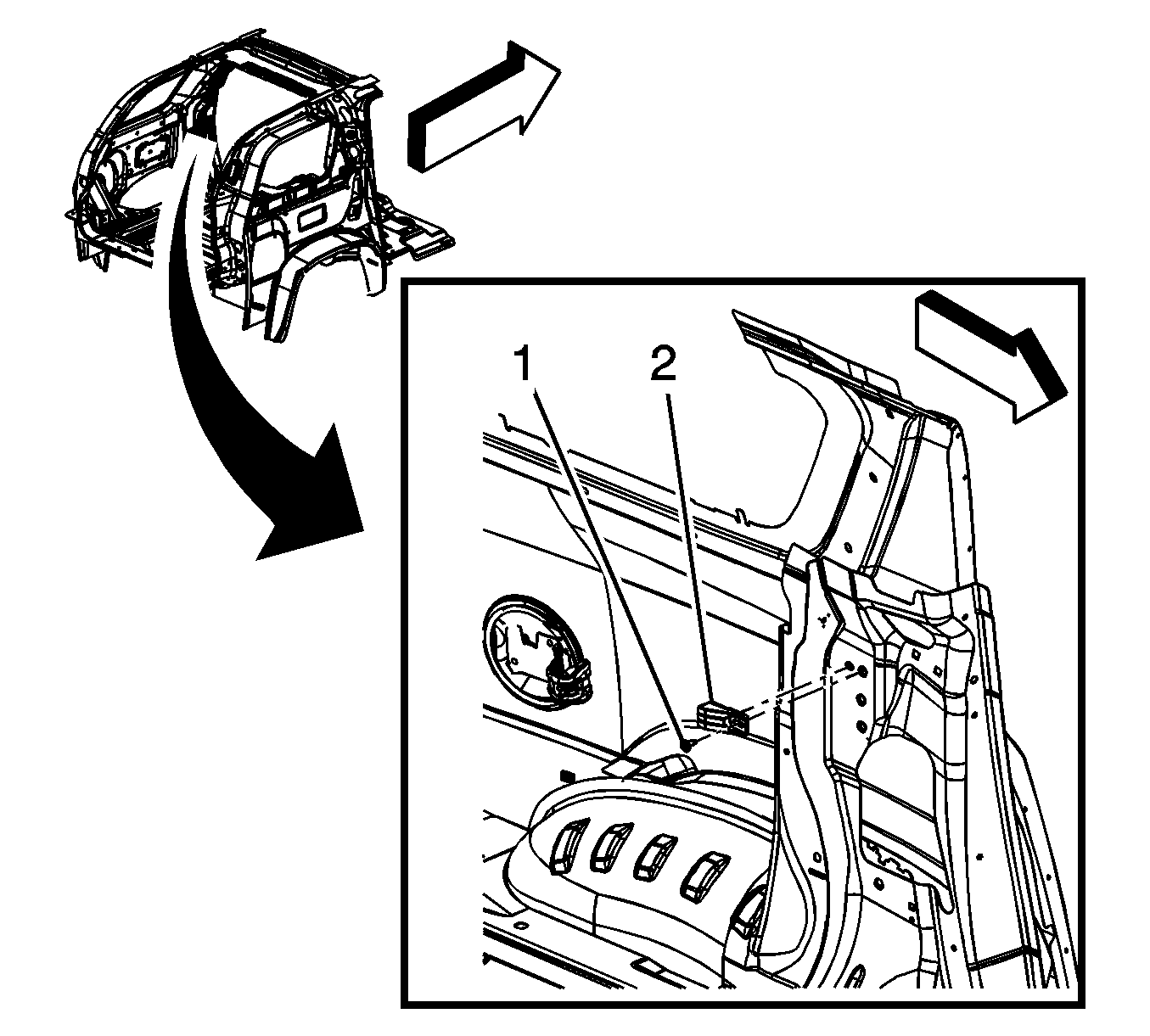 1
2