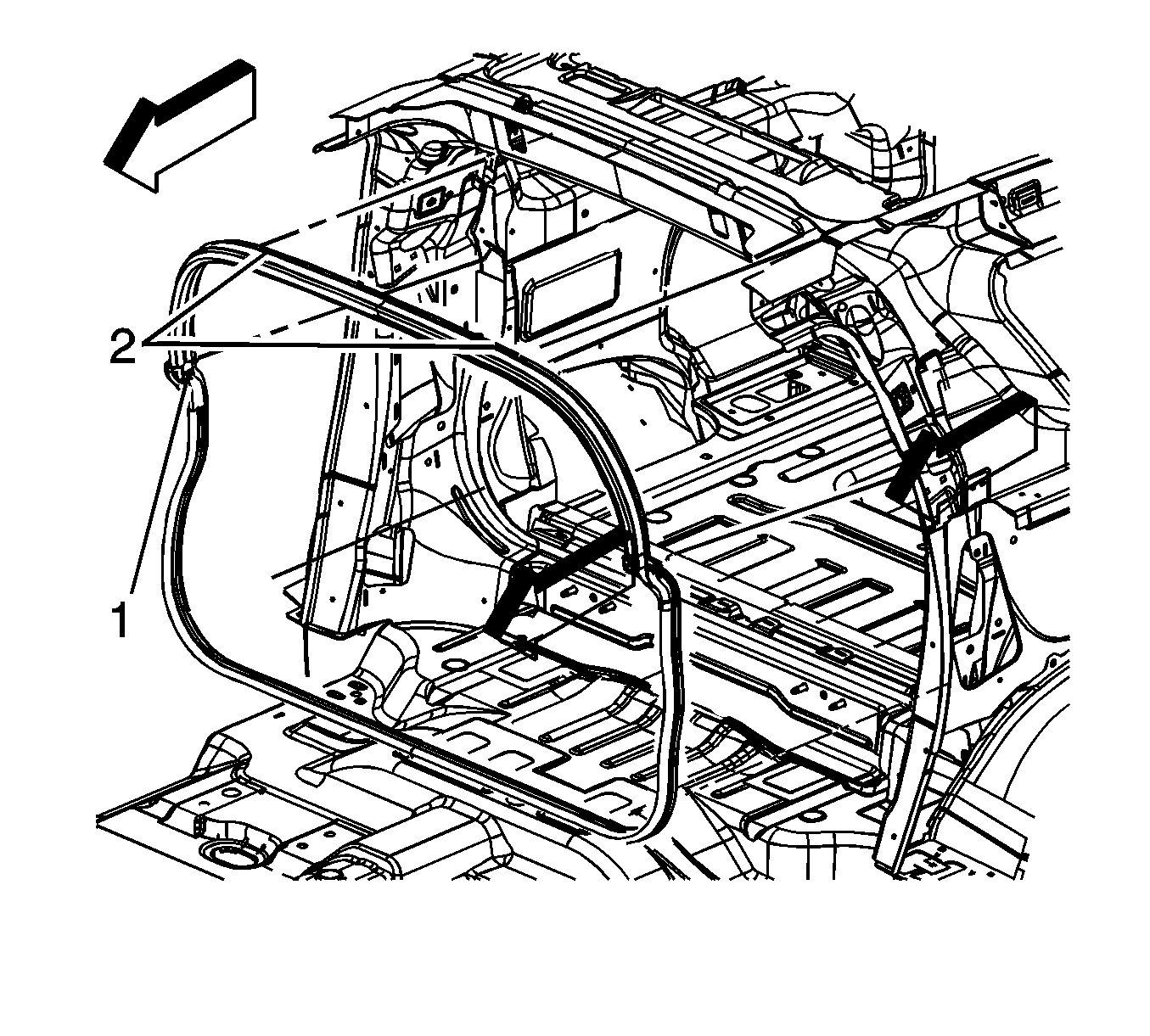 2
1