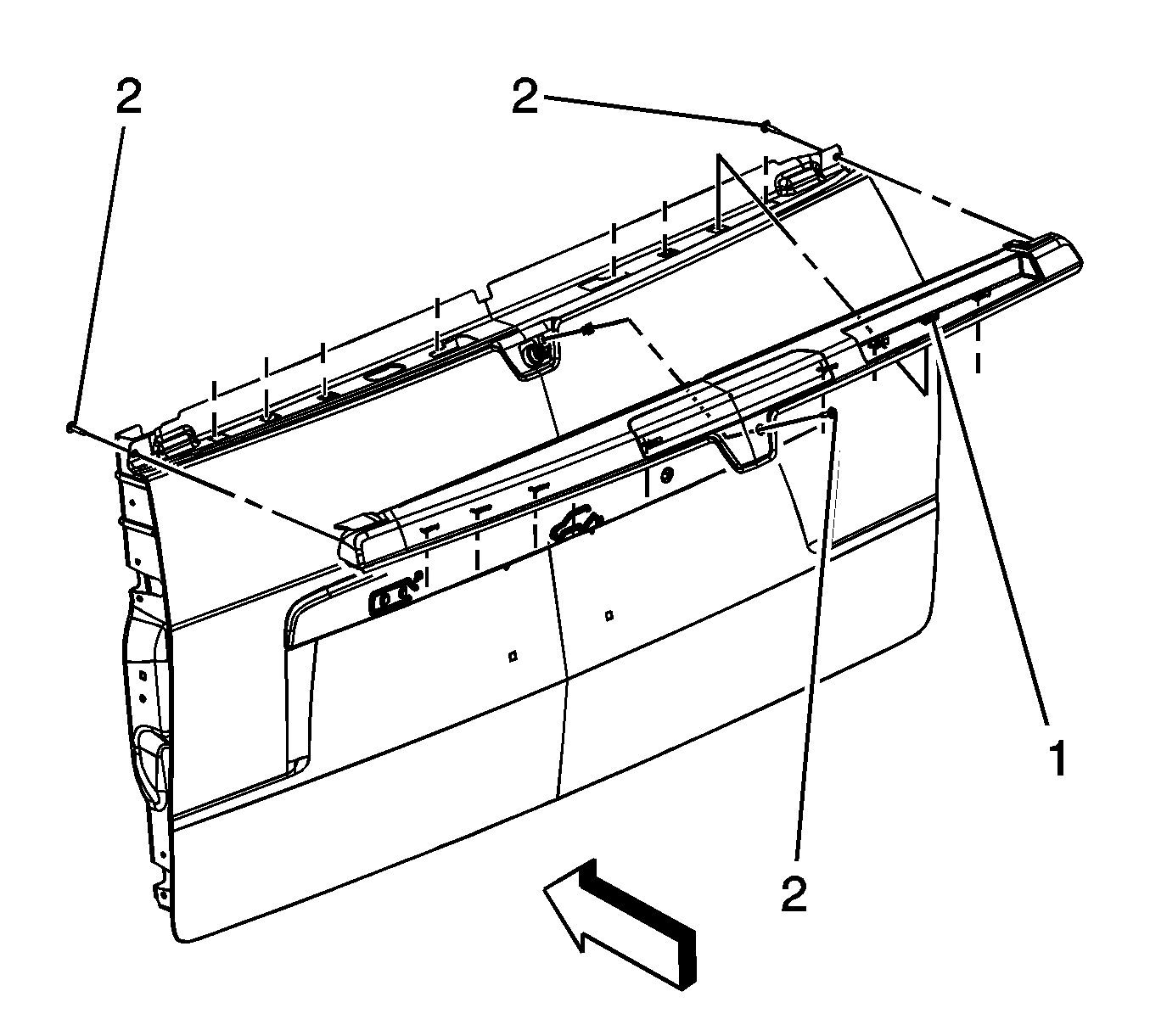 2
2
1
2