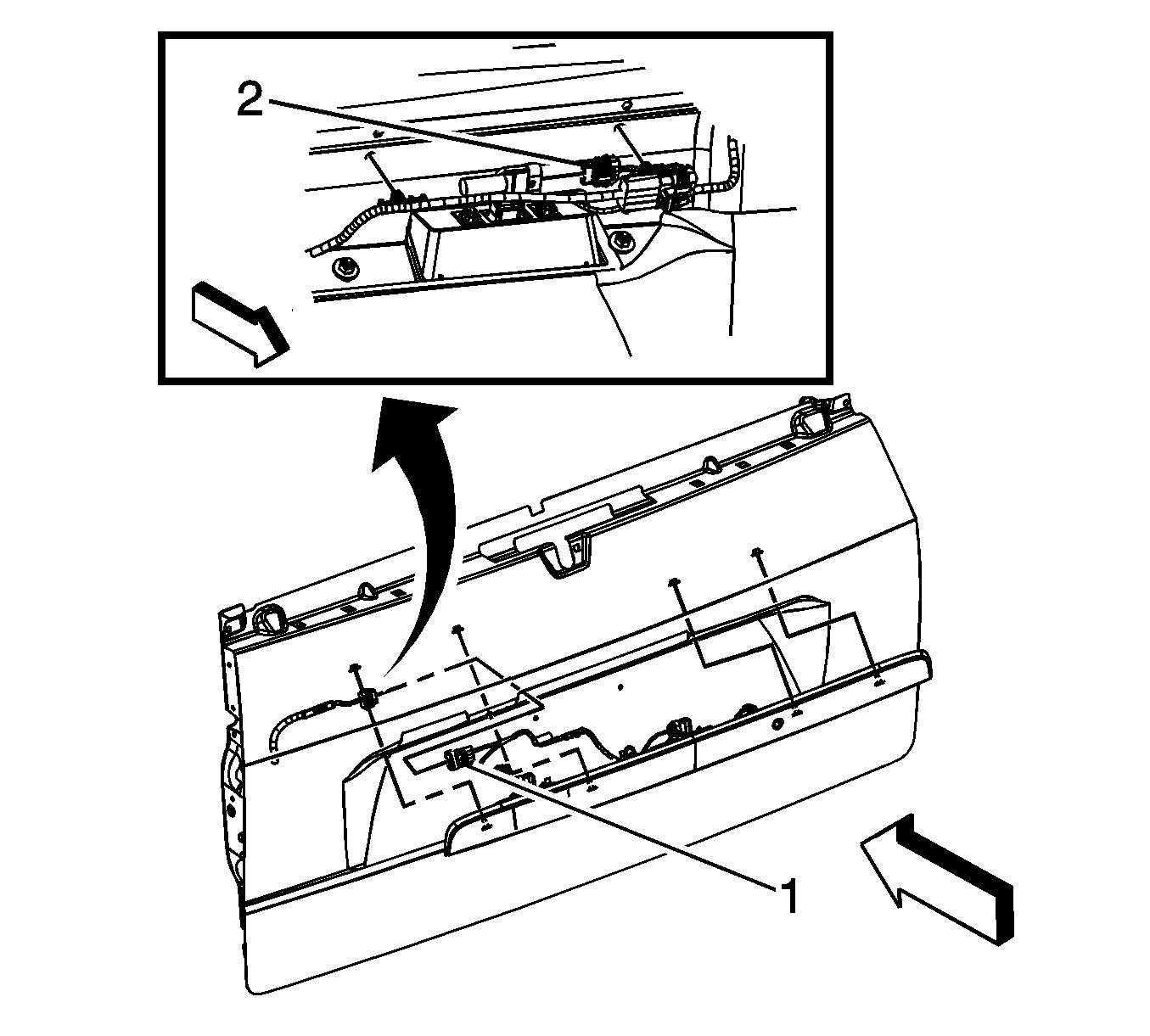 2

1