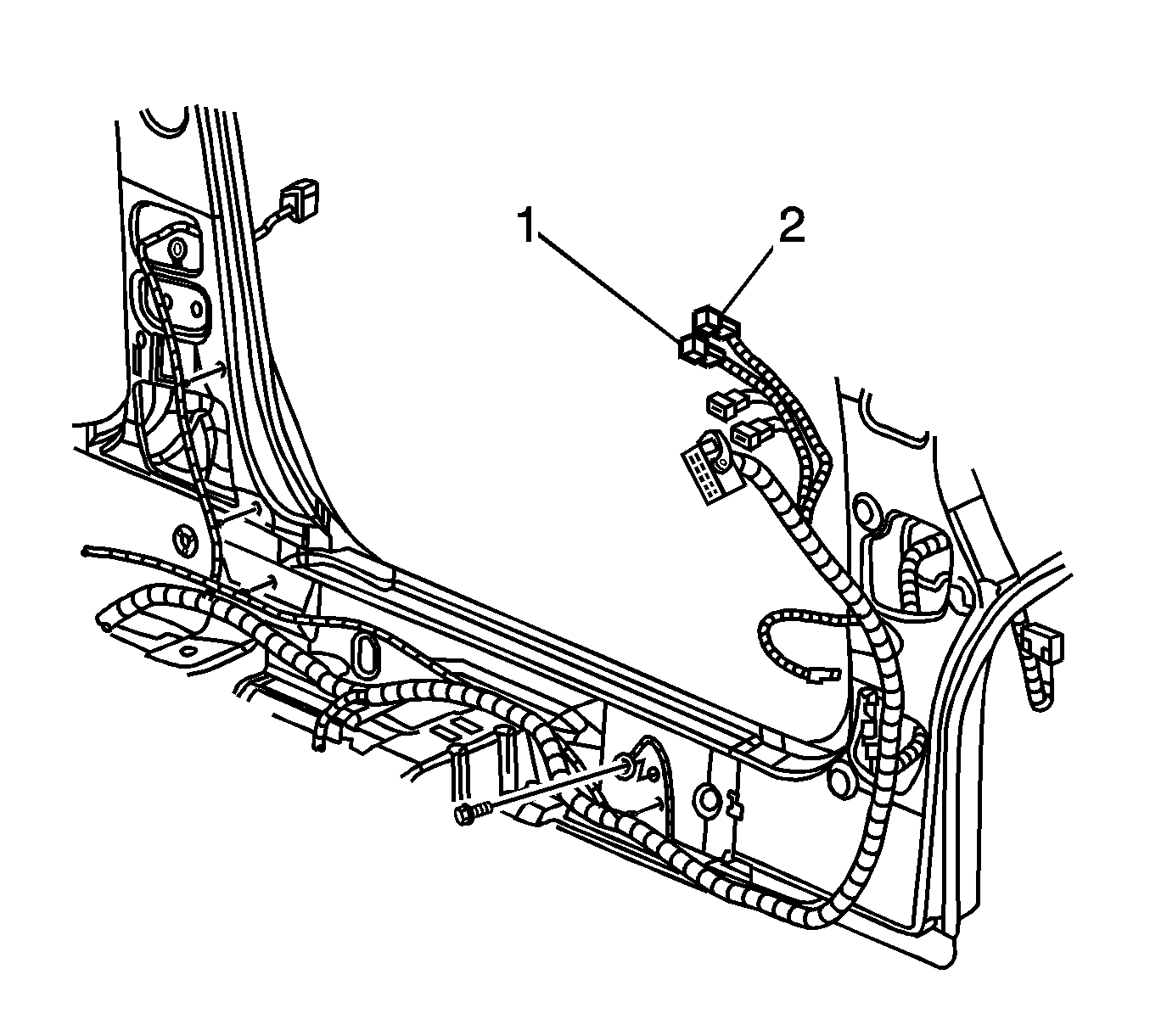 1
2