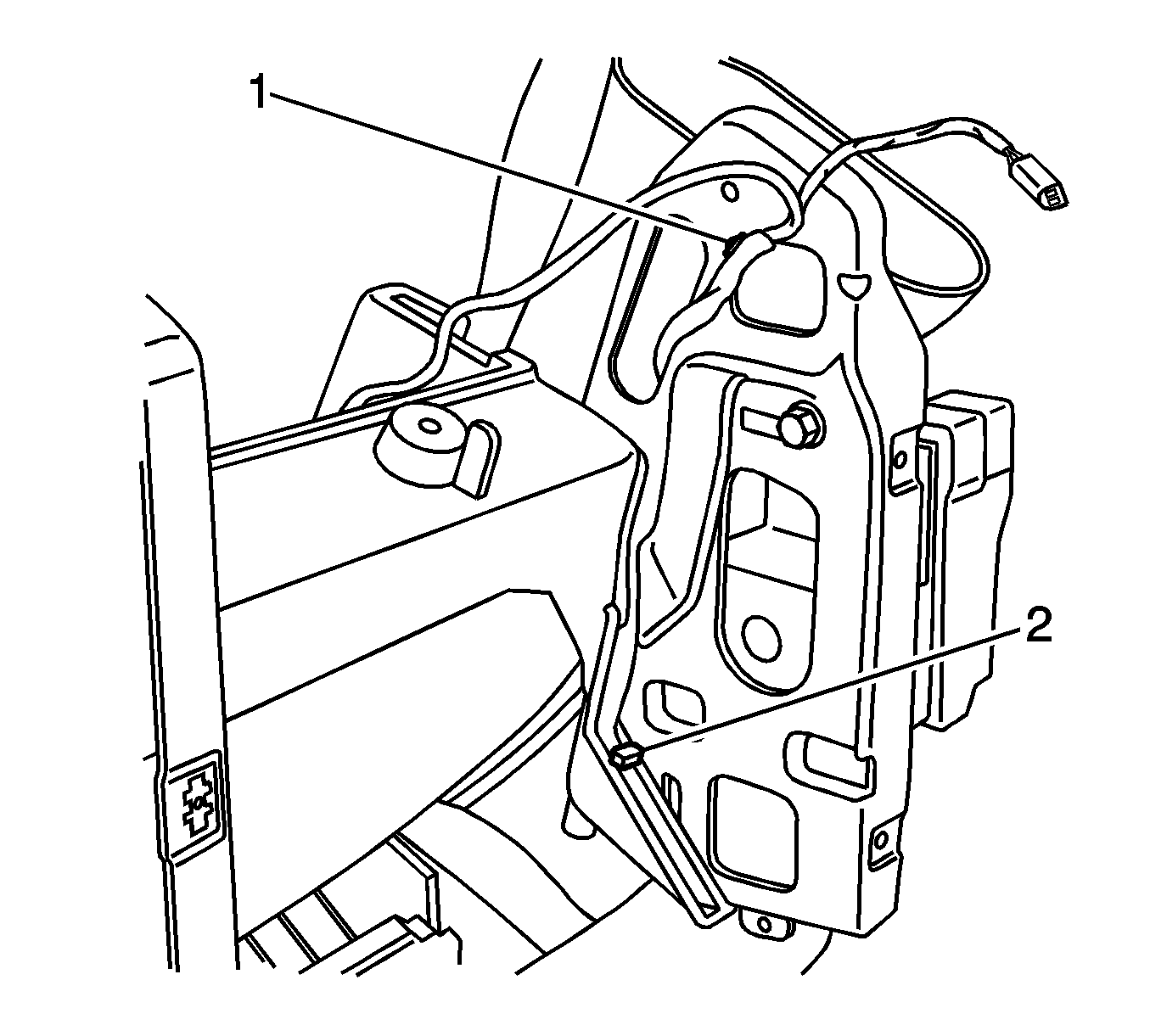 1

2