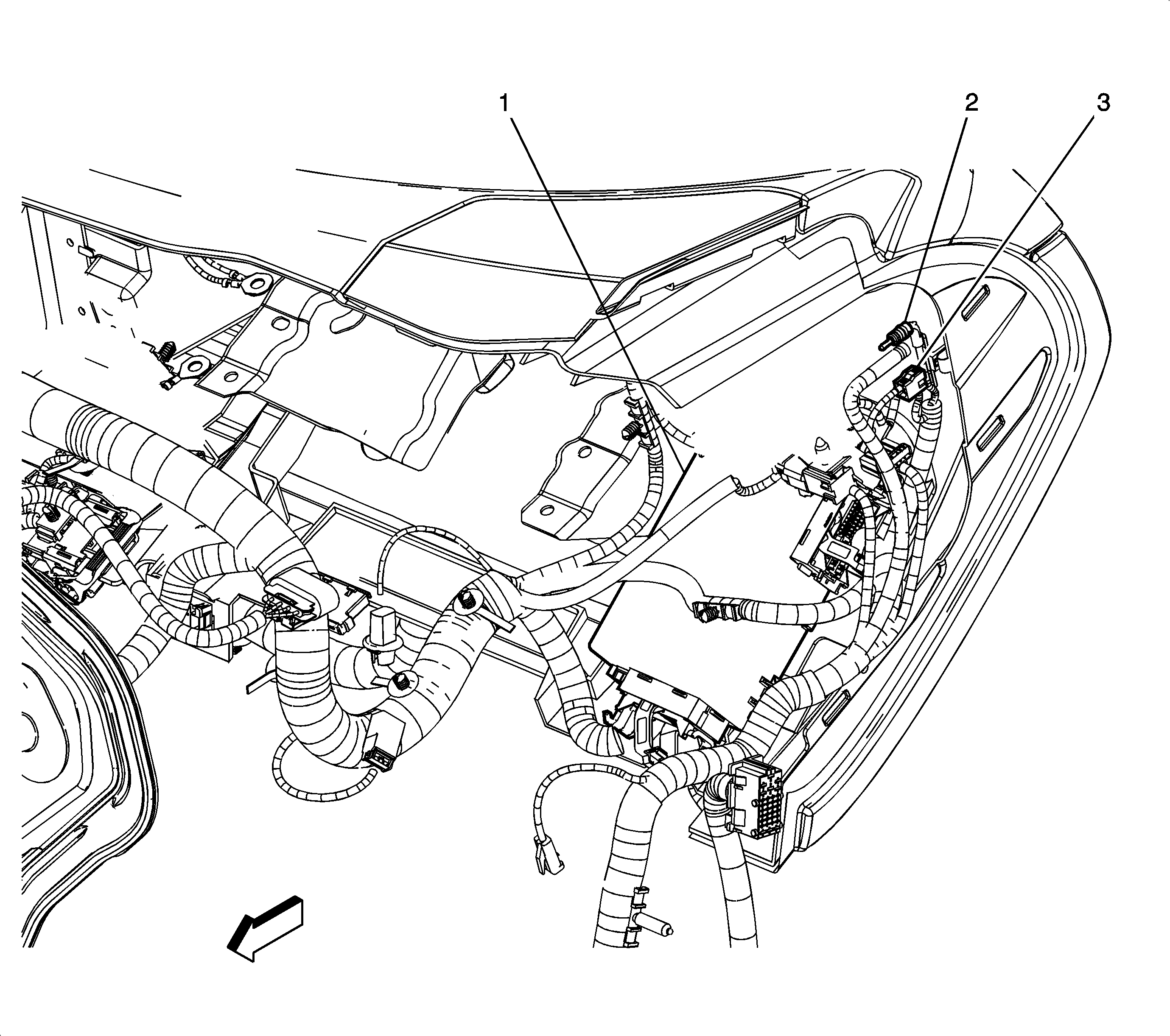 1
2
3