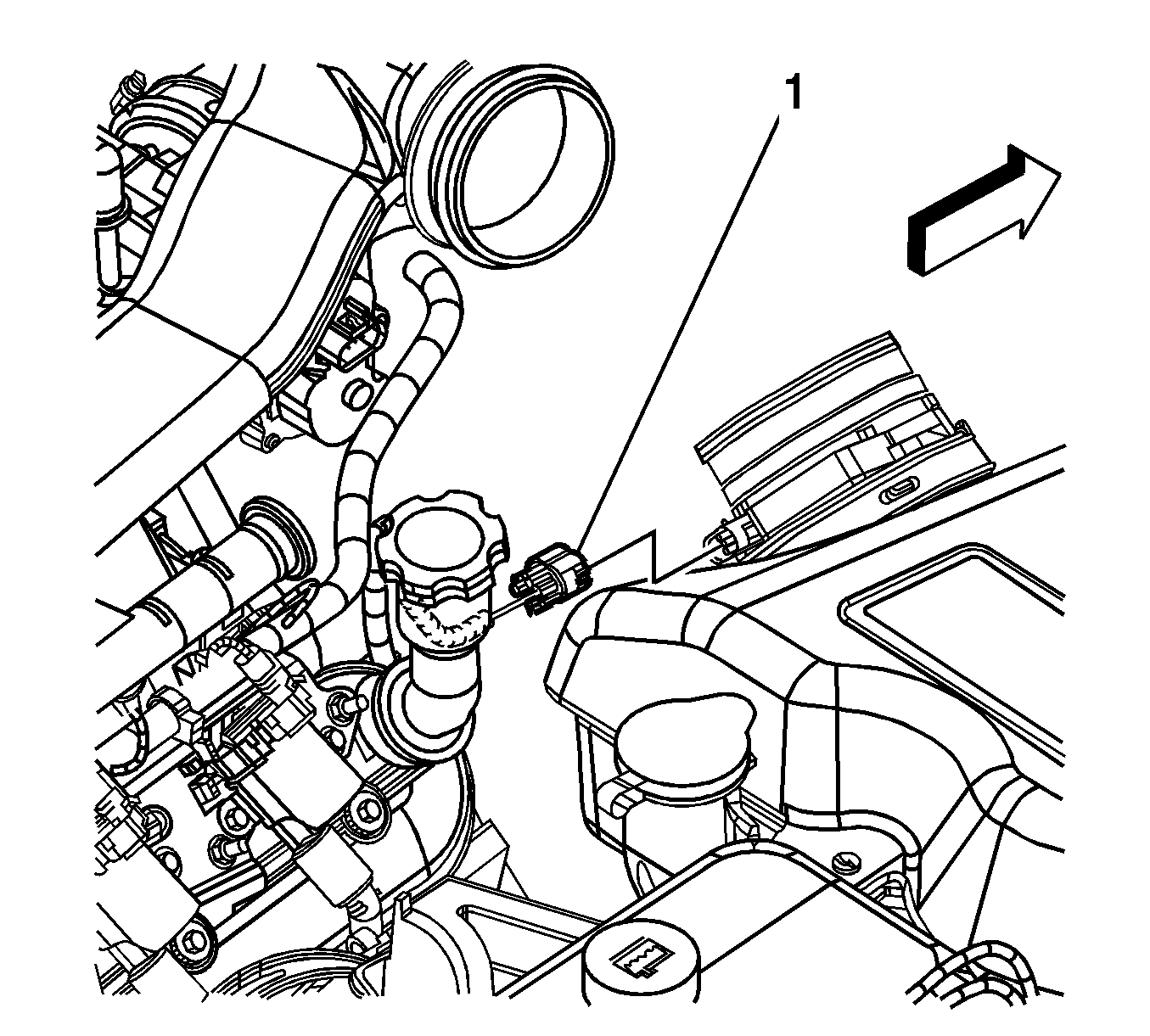 1