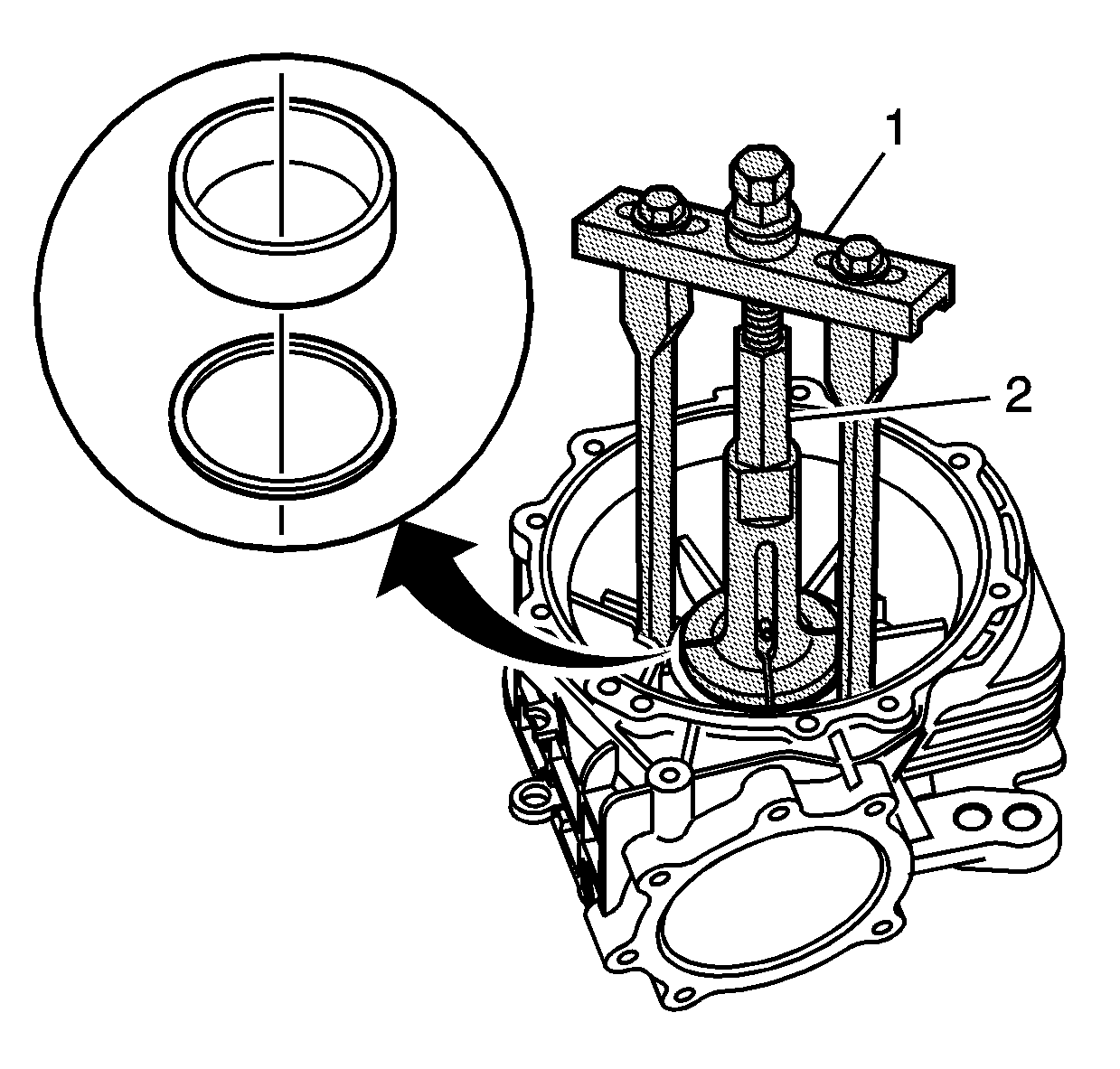 1
2