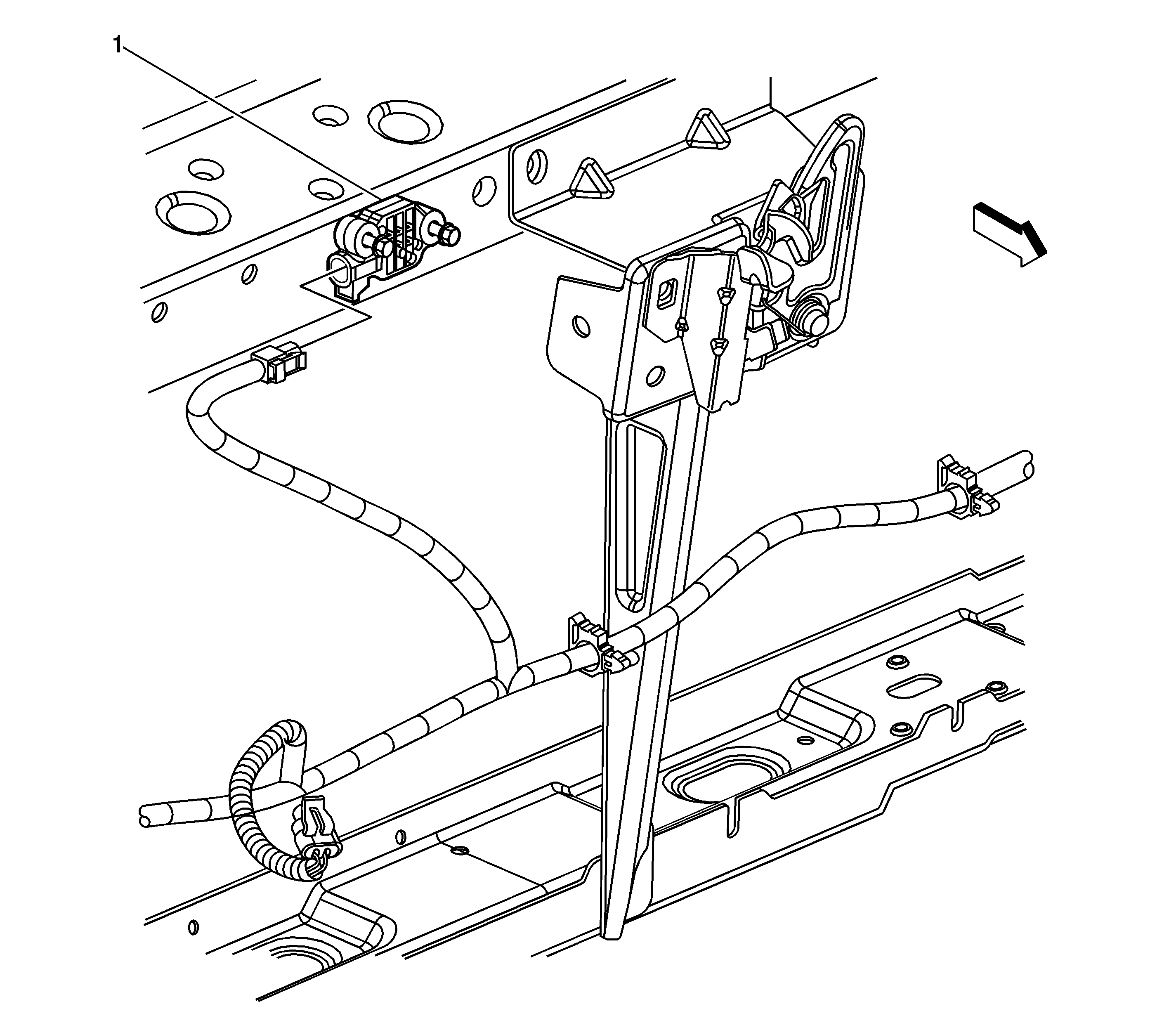 1