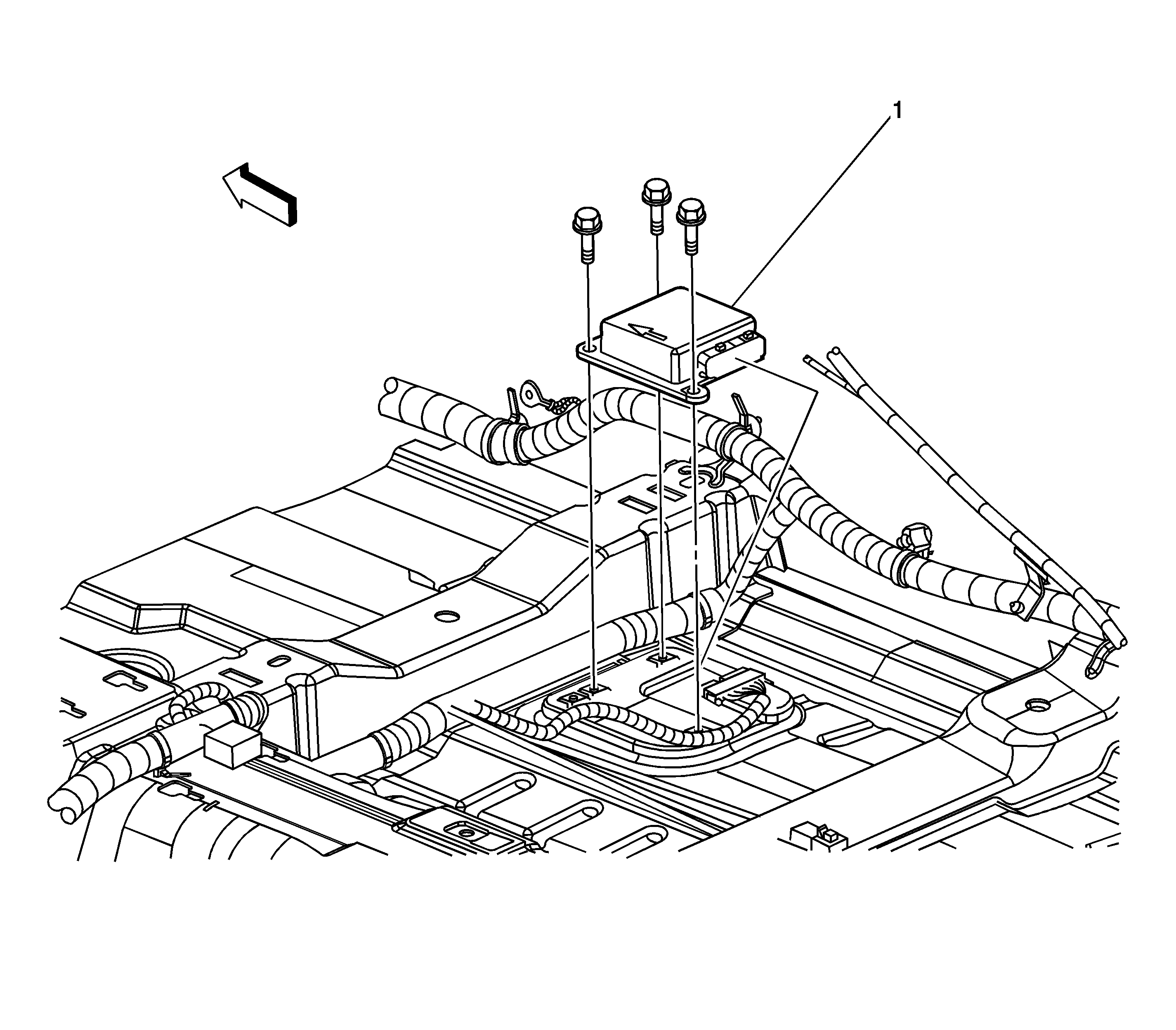 1