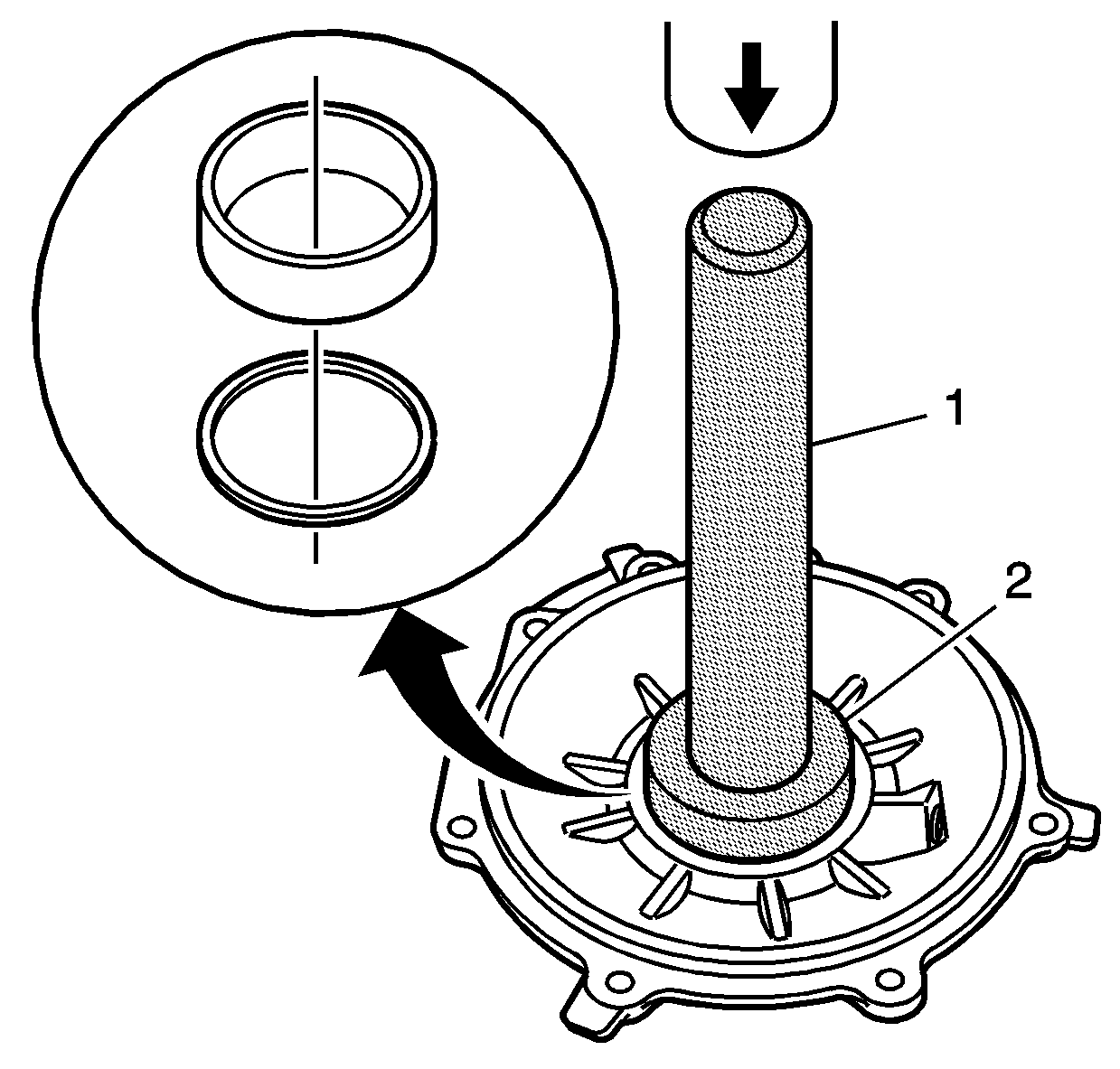 1
2