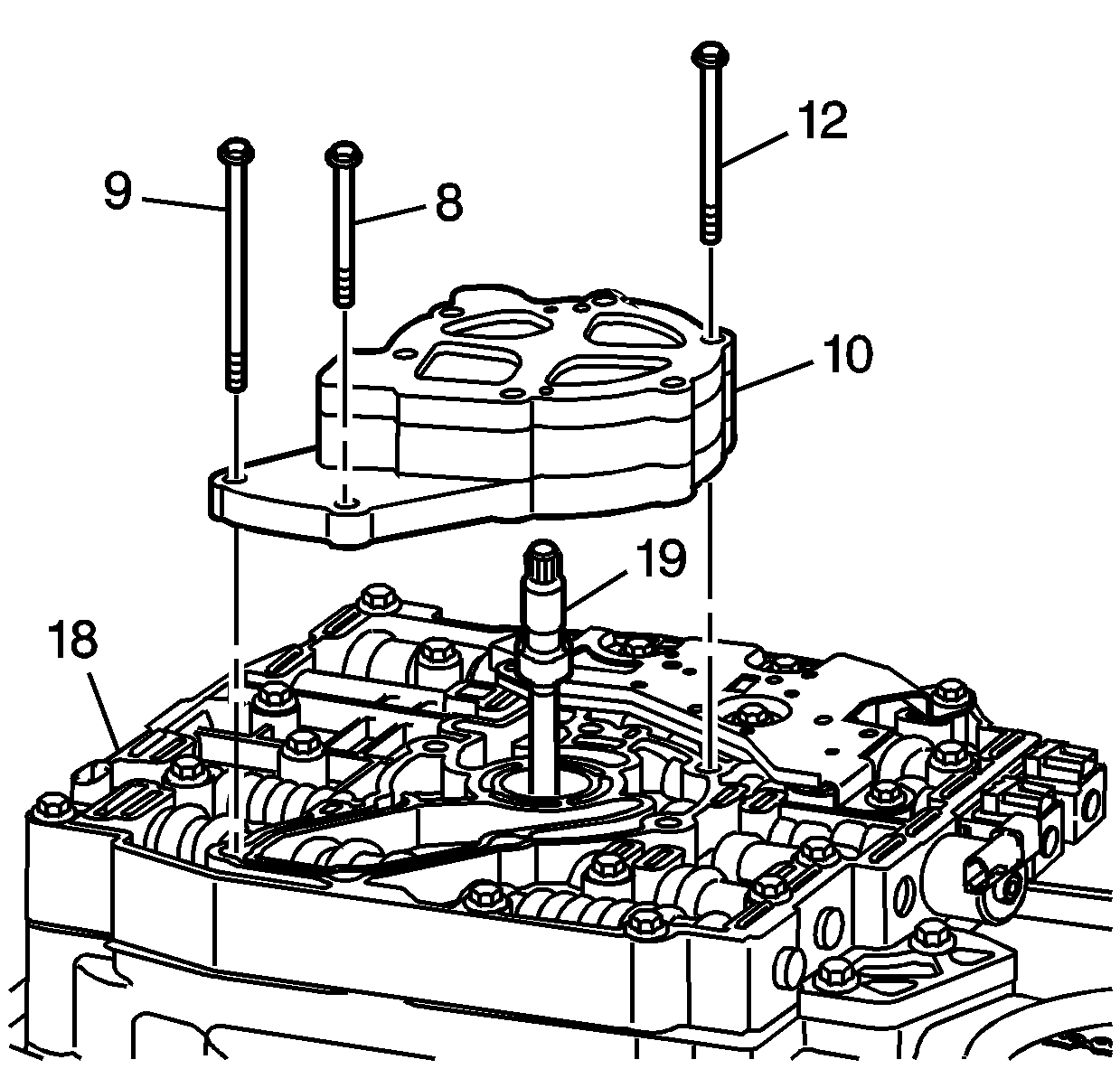 12
9
8
10
19
18