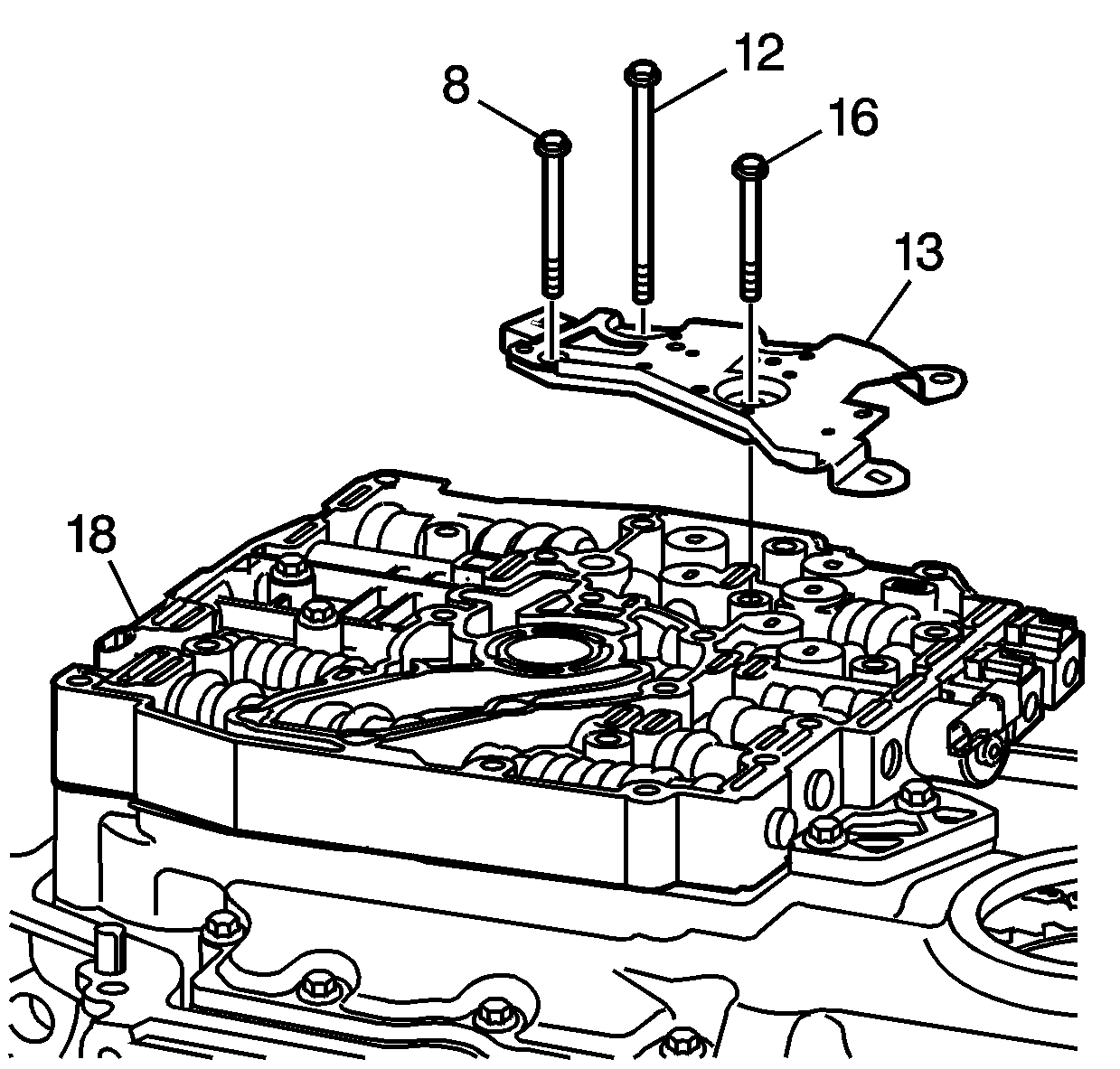 8
12
16
13
18