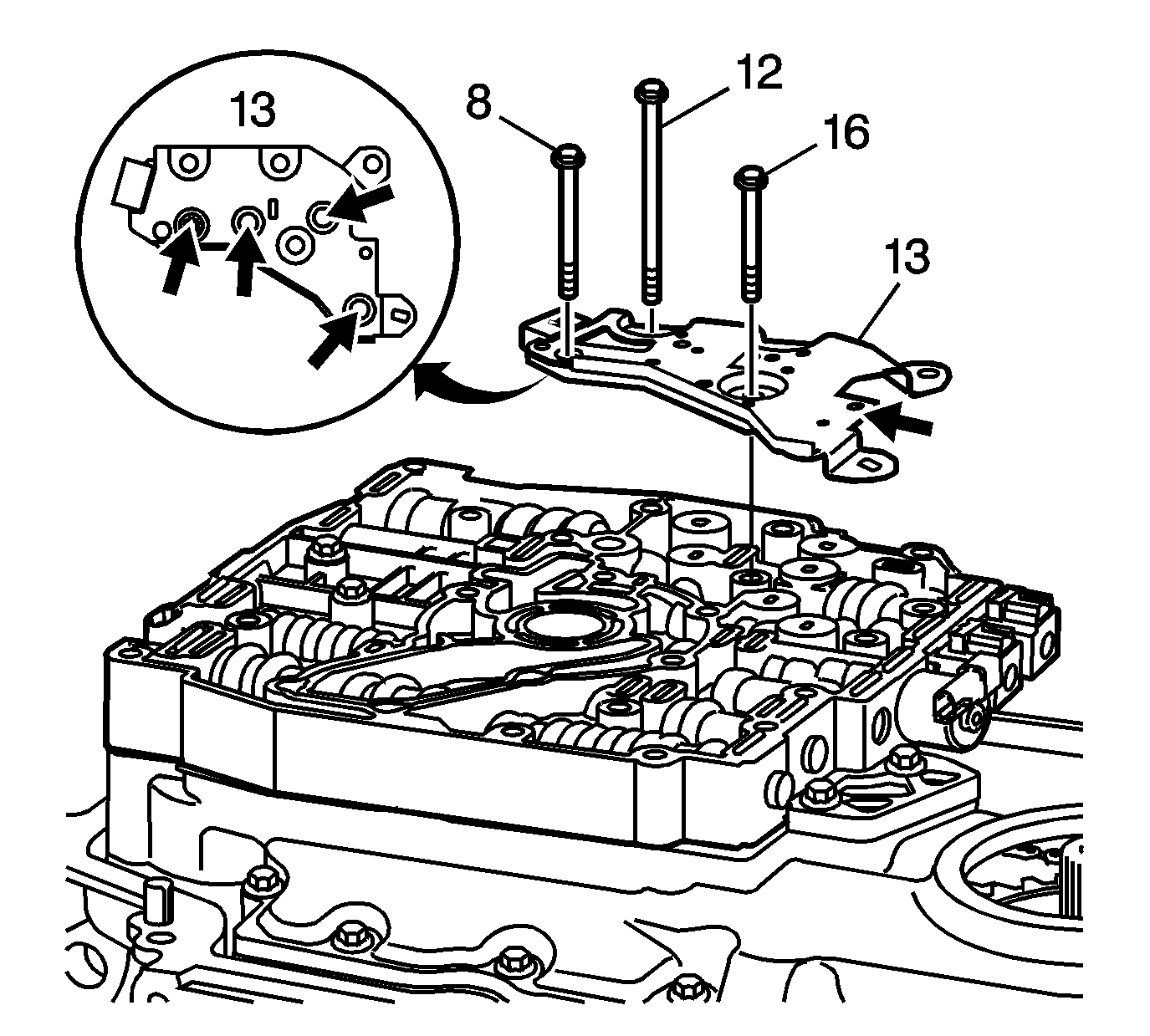 13
8
12
16
13