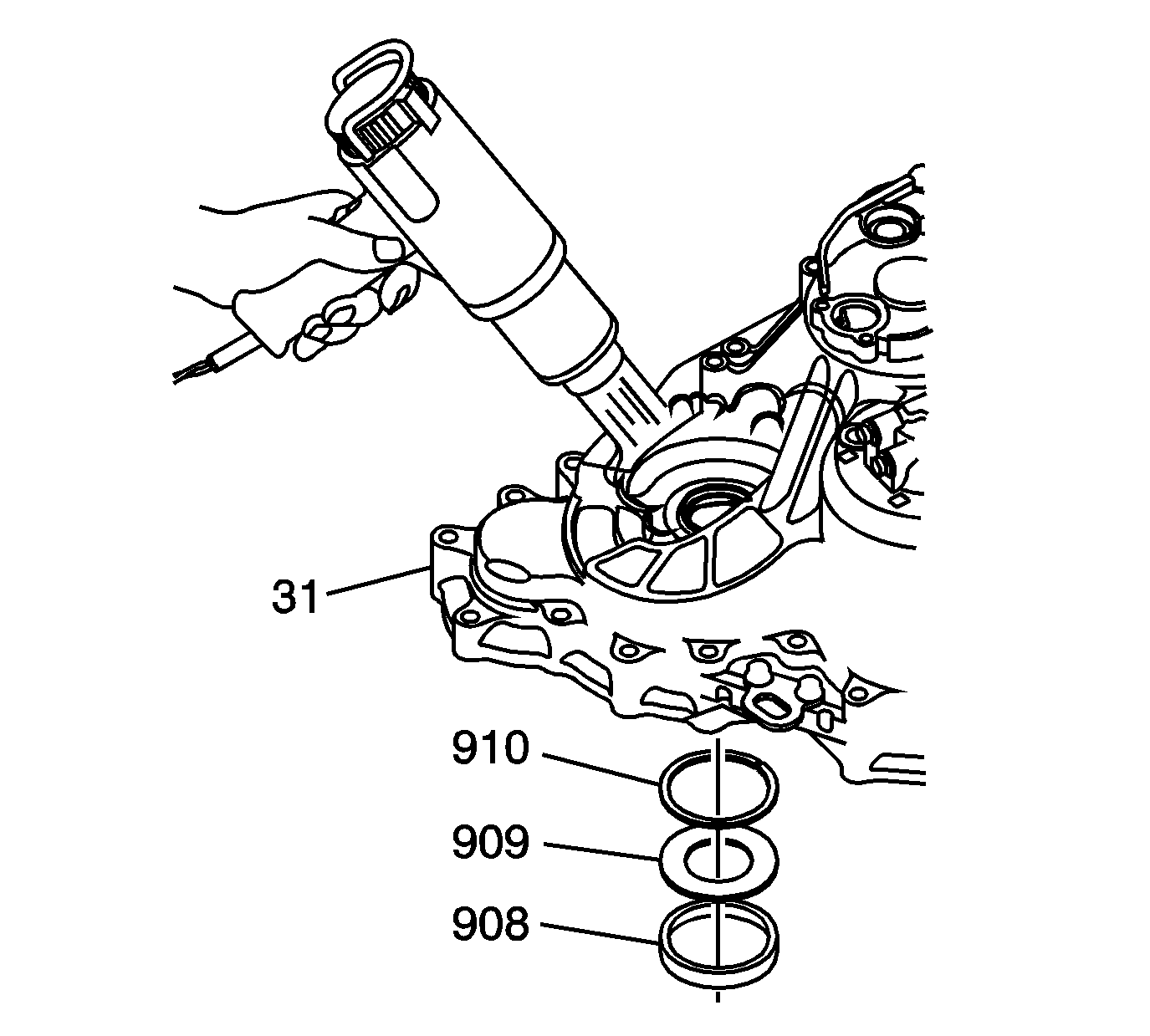 31

910

909

908