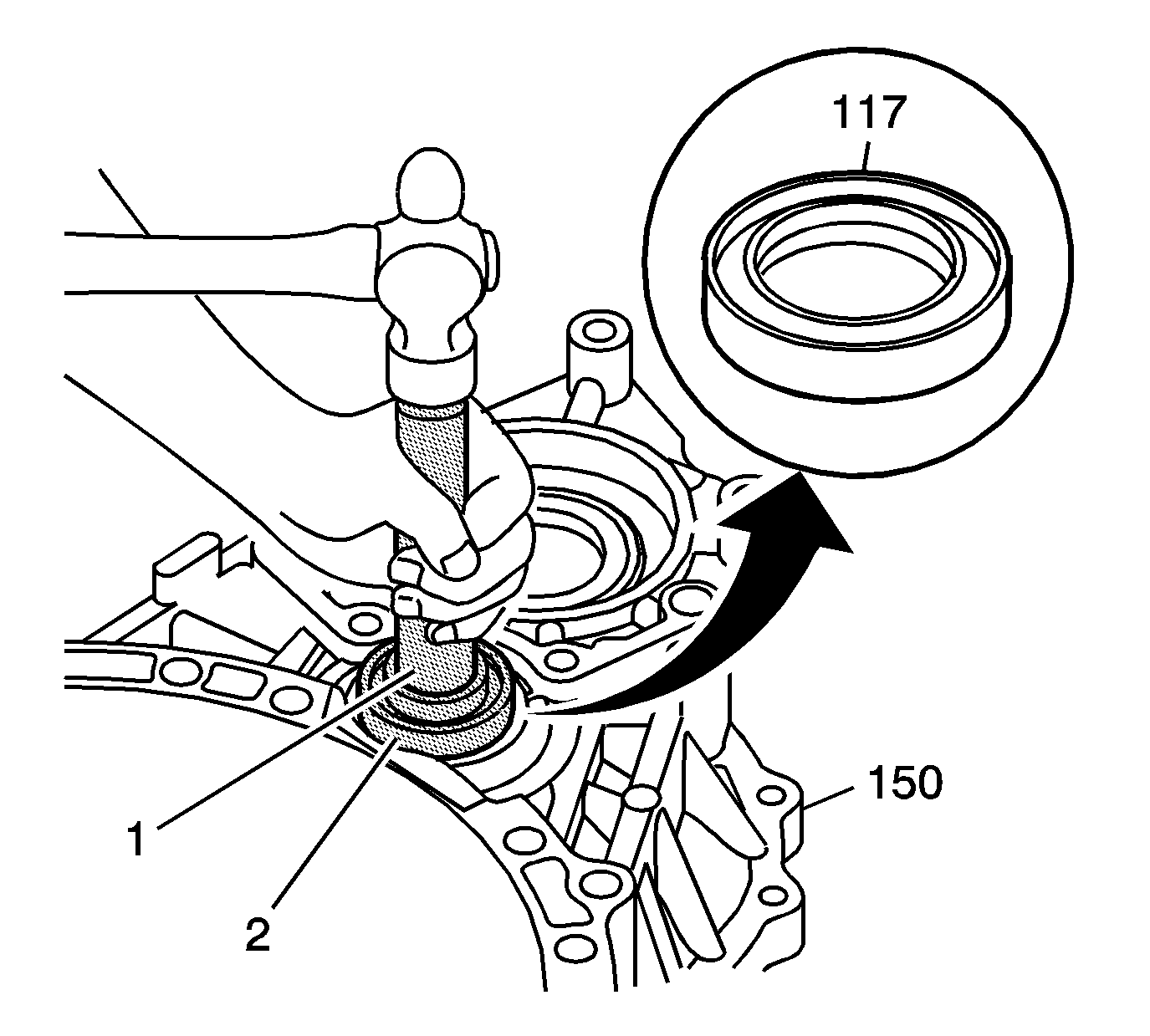 117

150

1

2