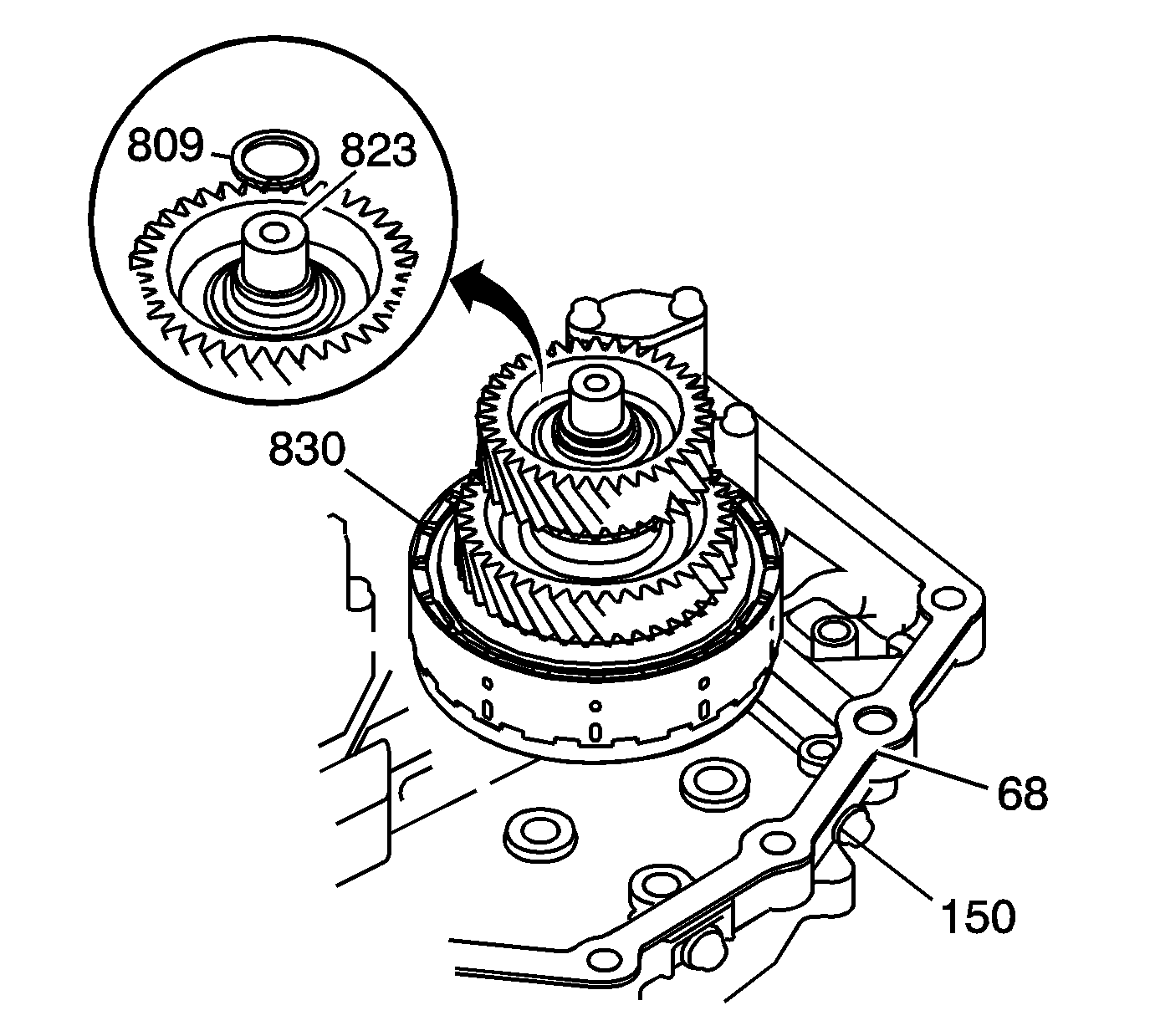 809
823
830
68
150