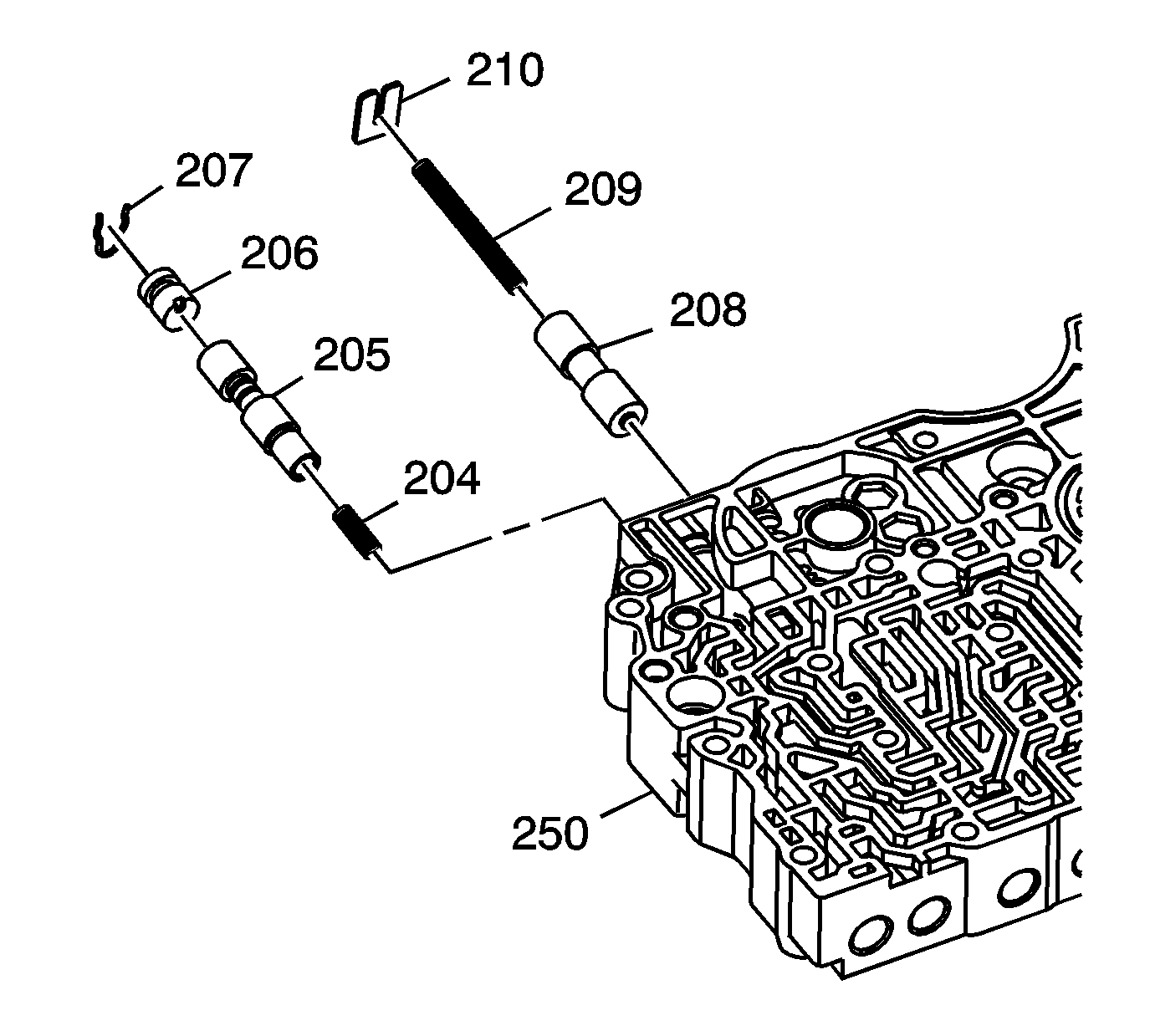 210
207
209
206
208
205
204
250