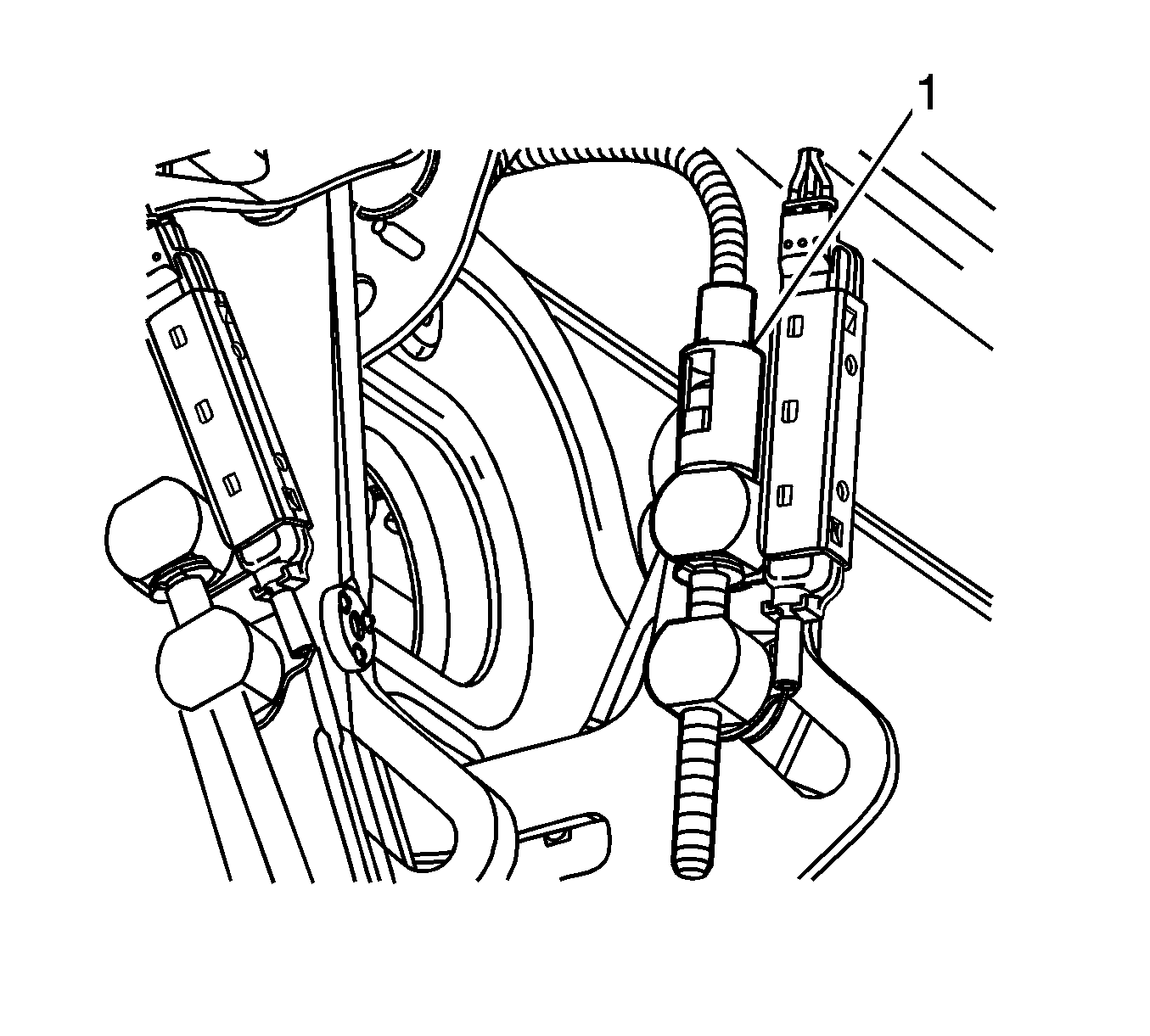 1