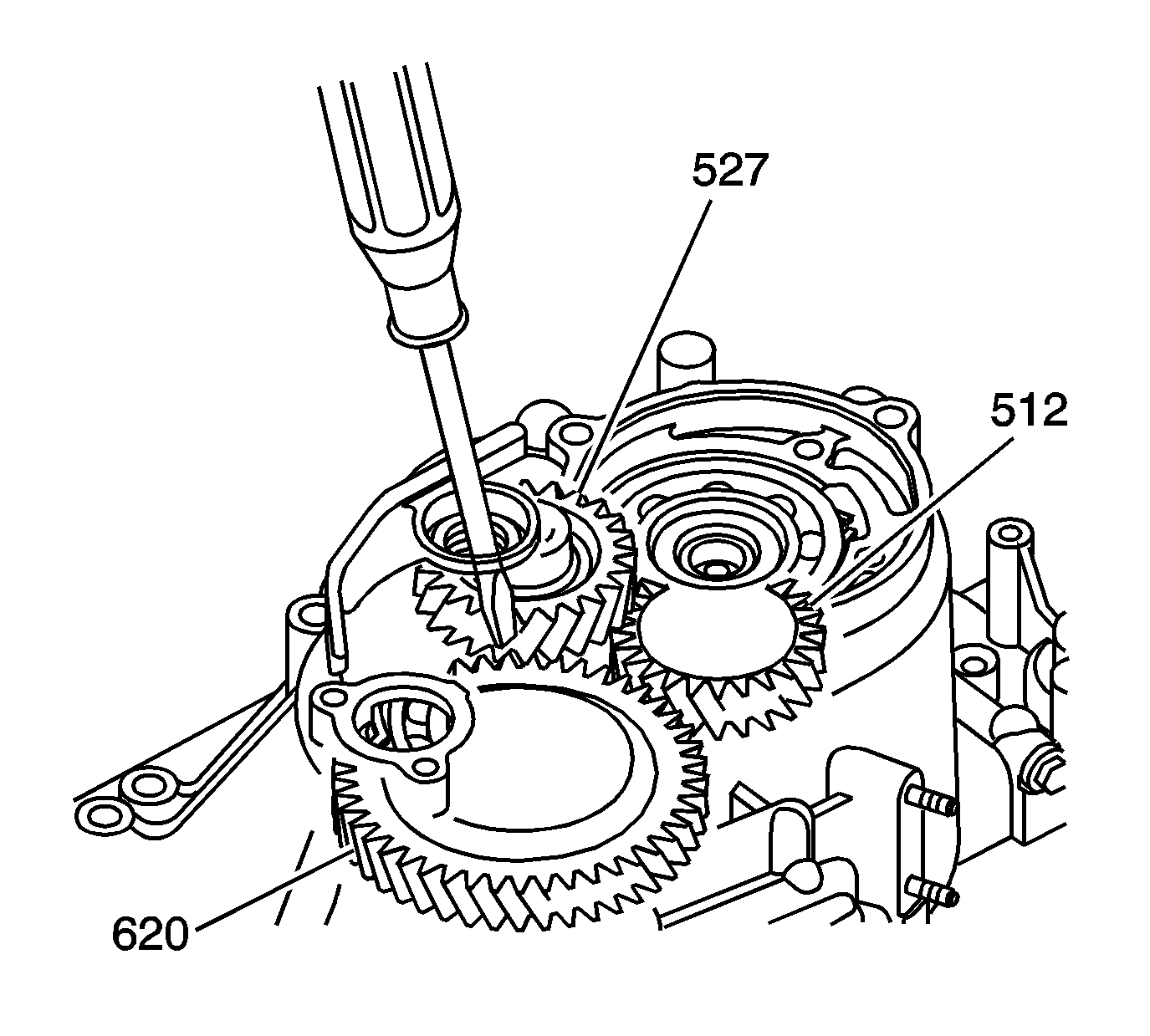 527

512

620