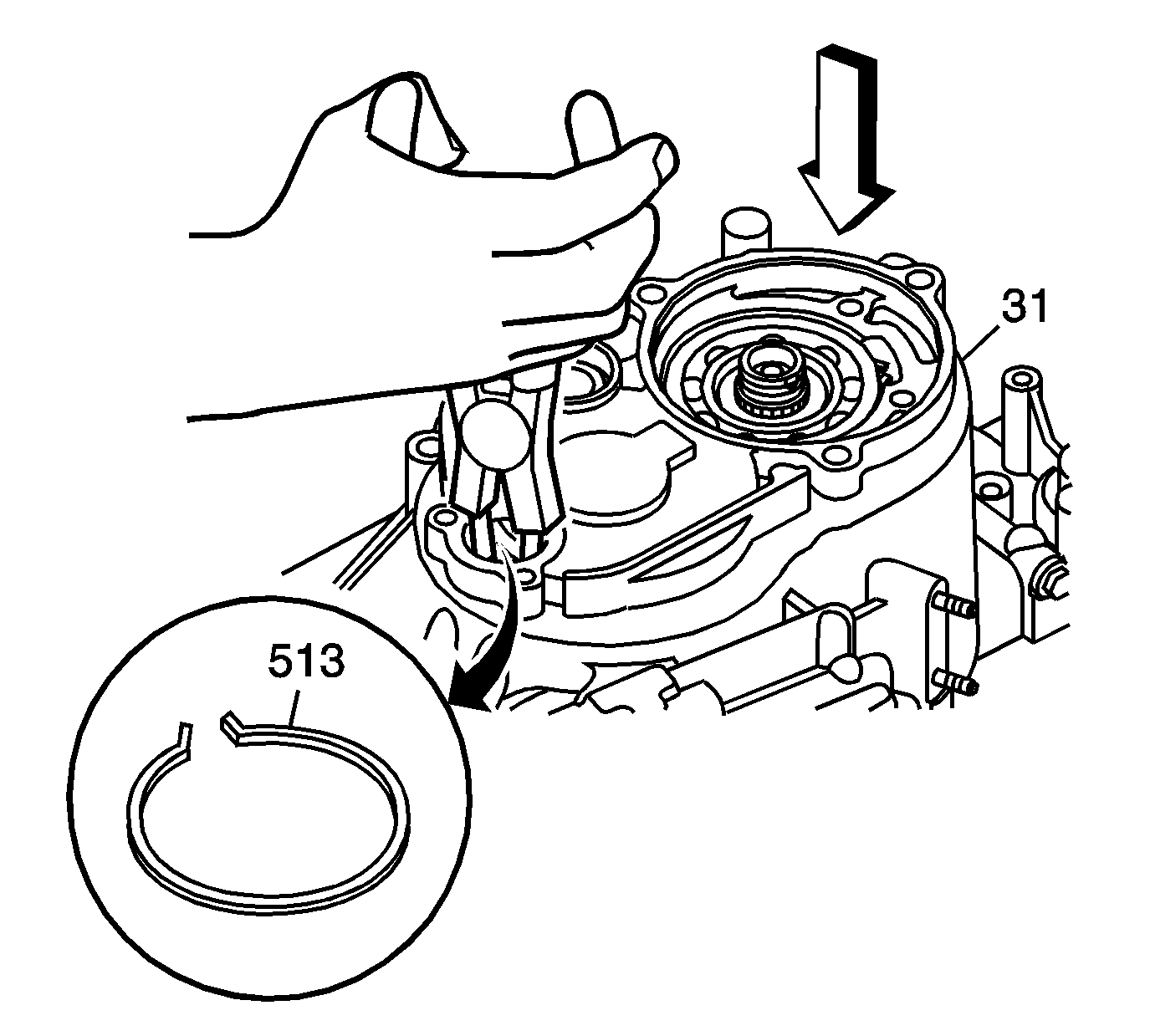 31

513