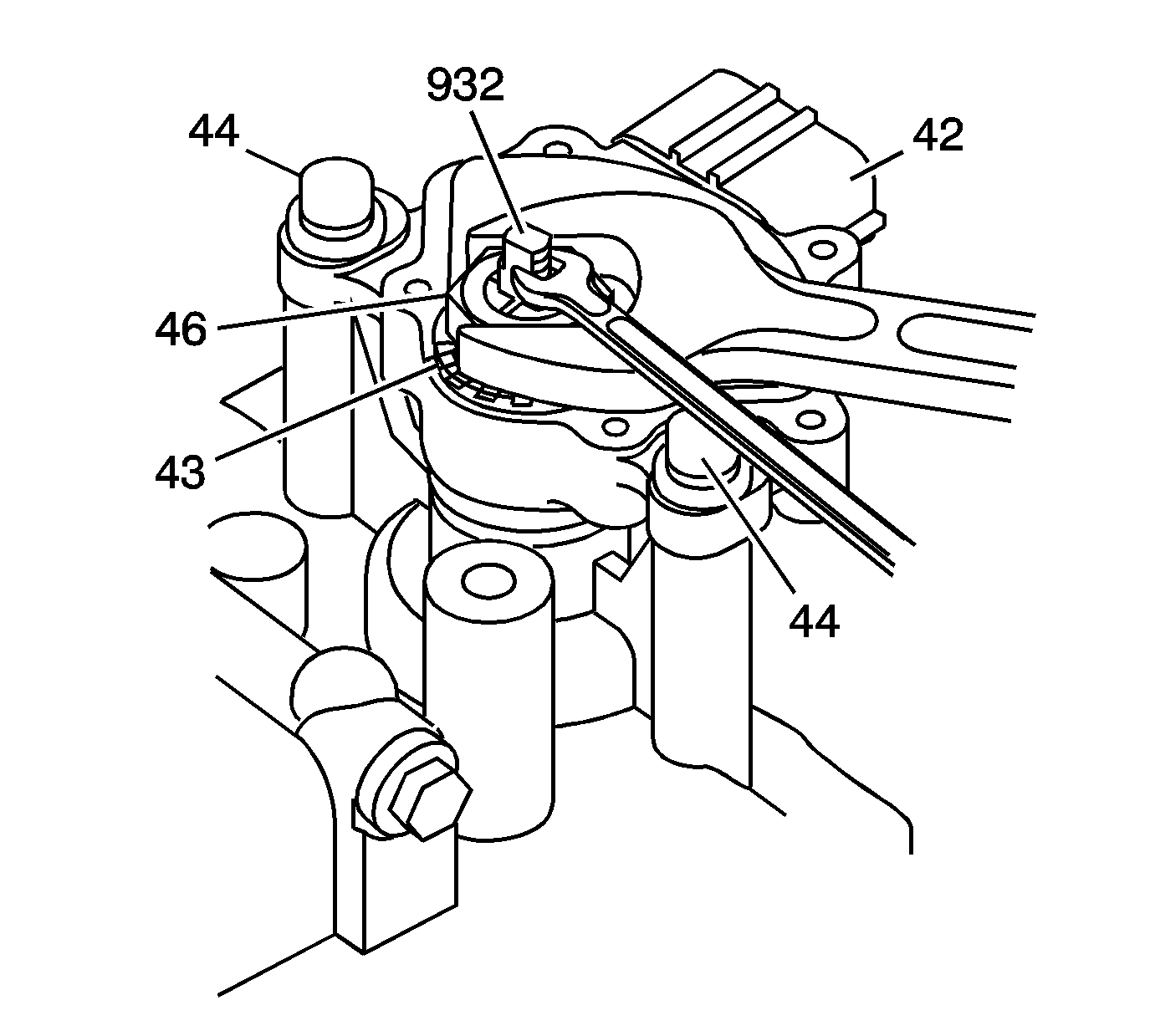 932
44
42
46
43
44