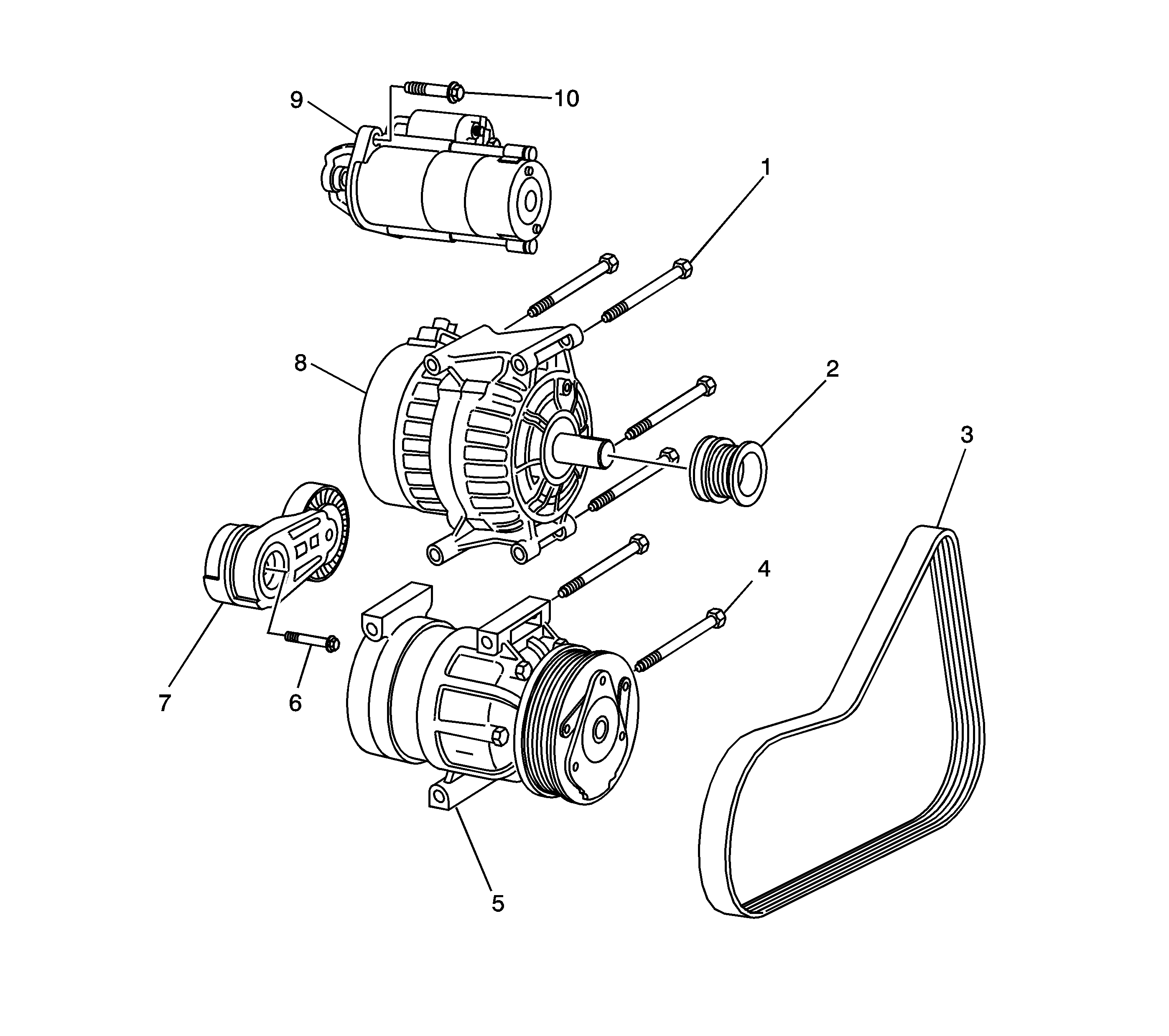 9
10
1
8
2
3
4
7
6
5