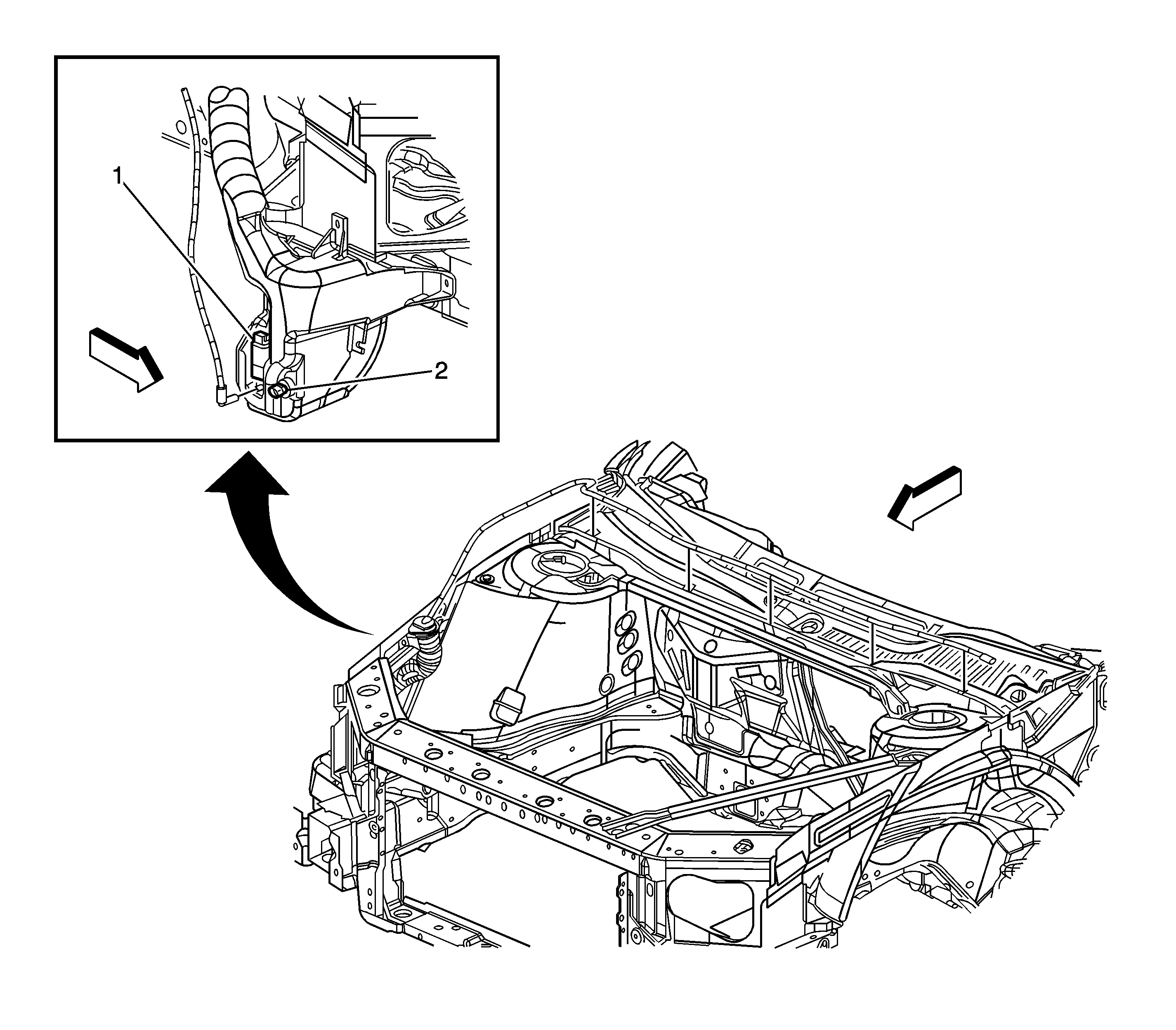 1
2