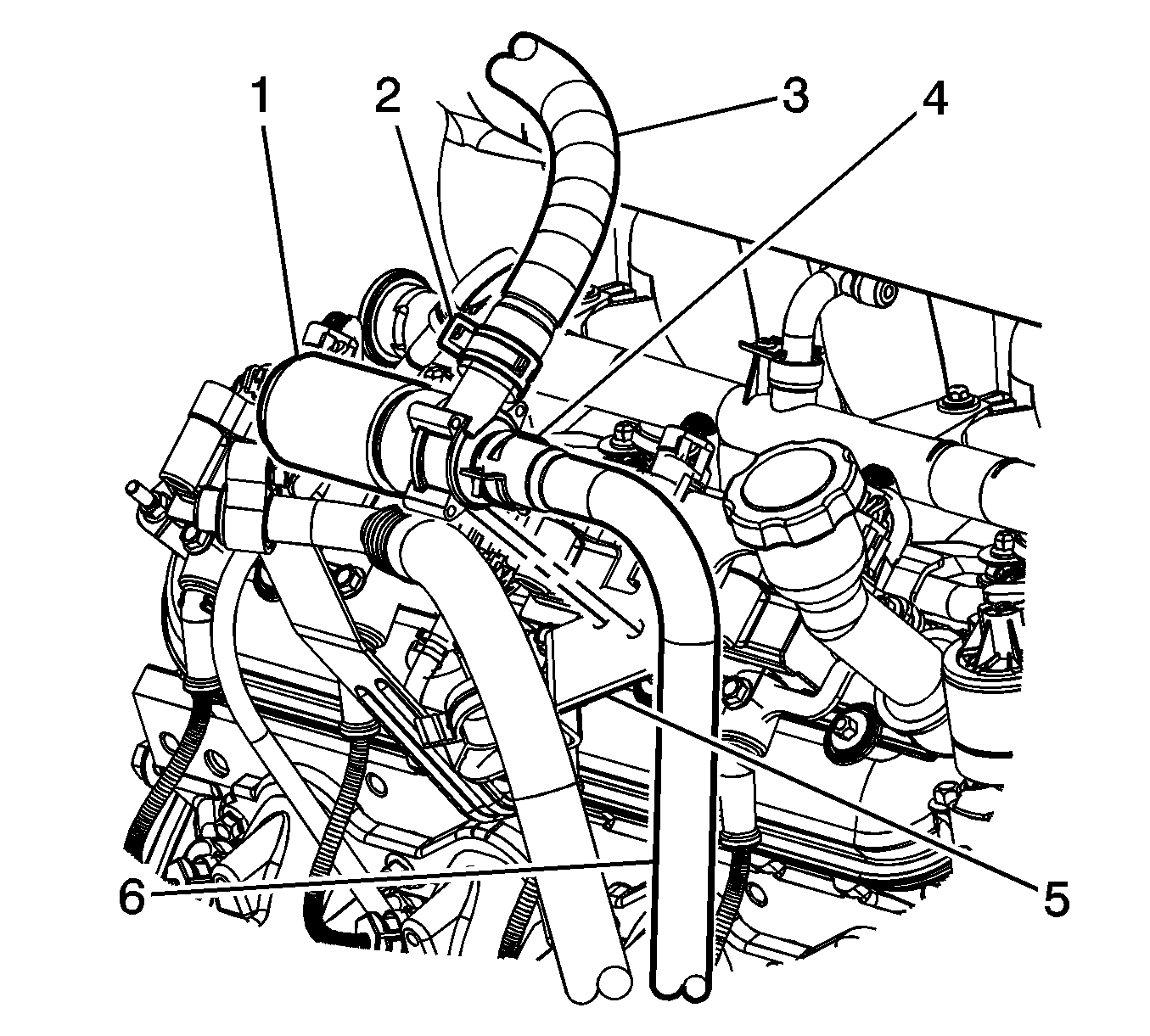 1
2
3
4
6
5