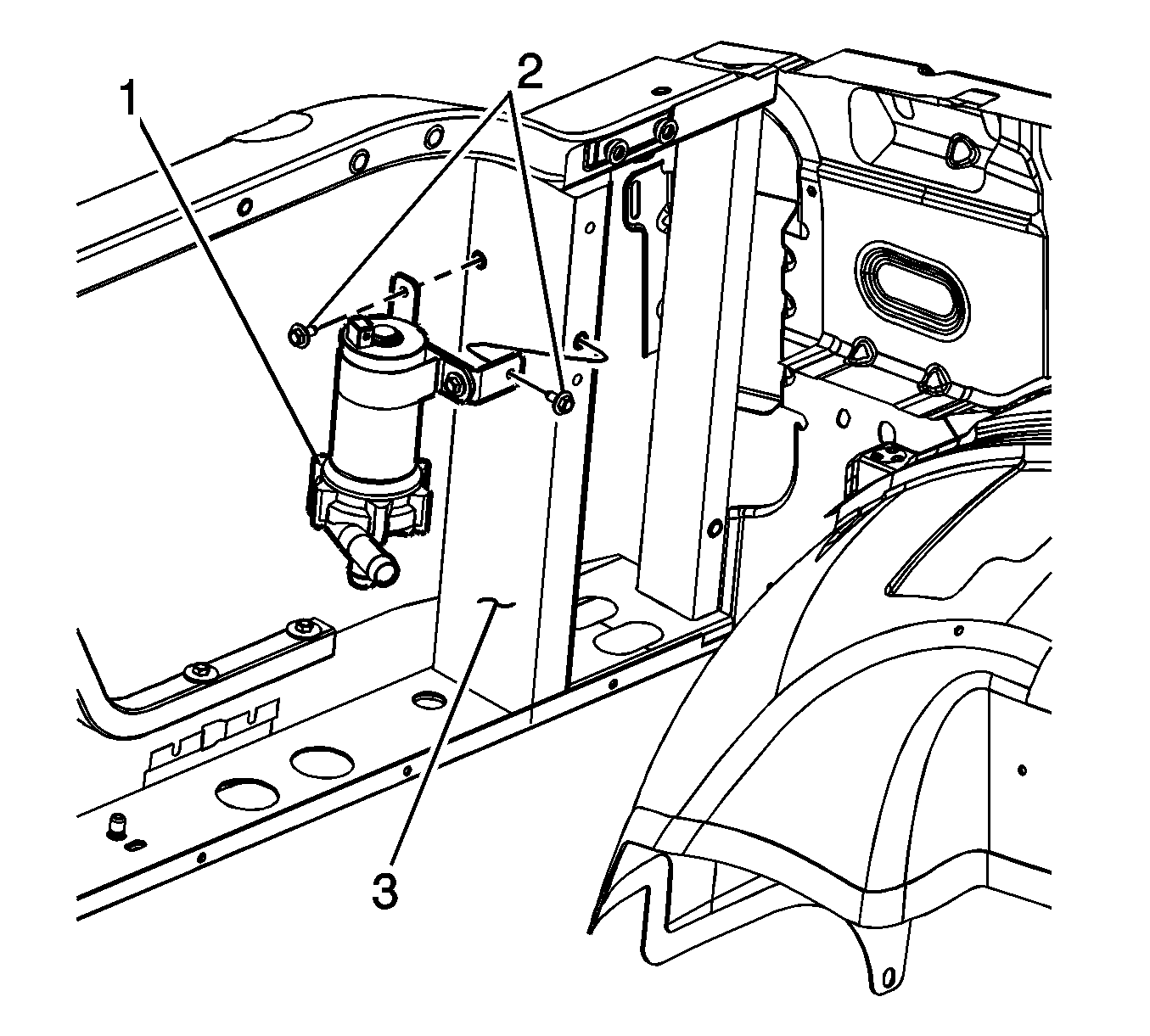 1
2
3