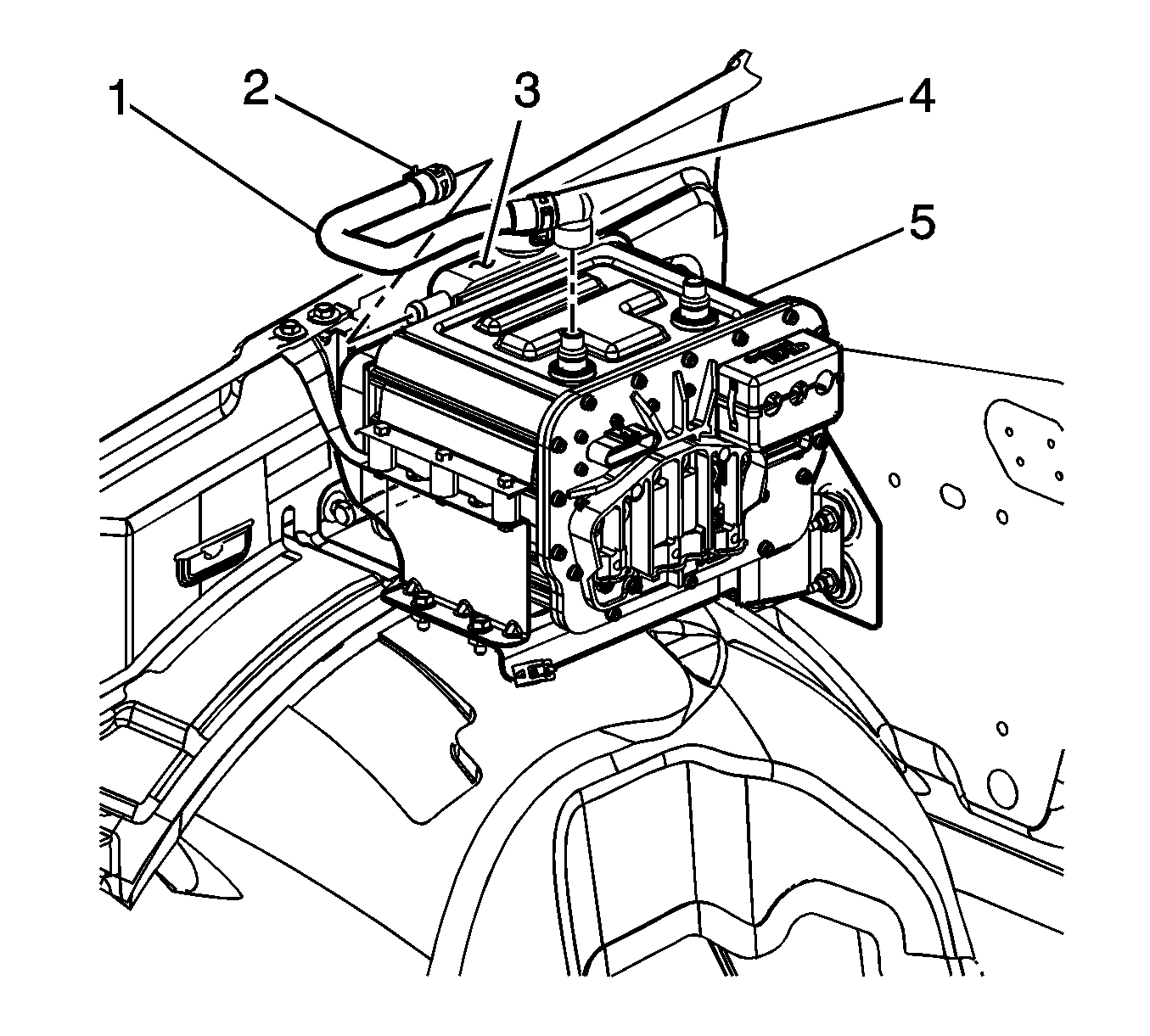 1
2
3
4
5