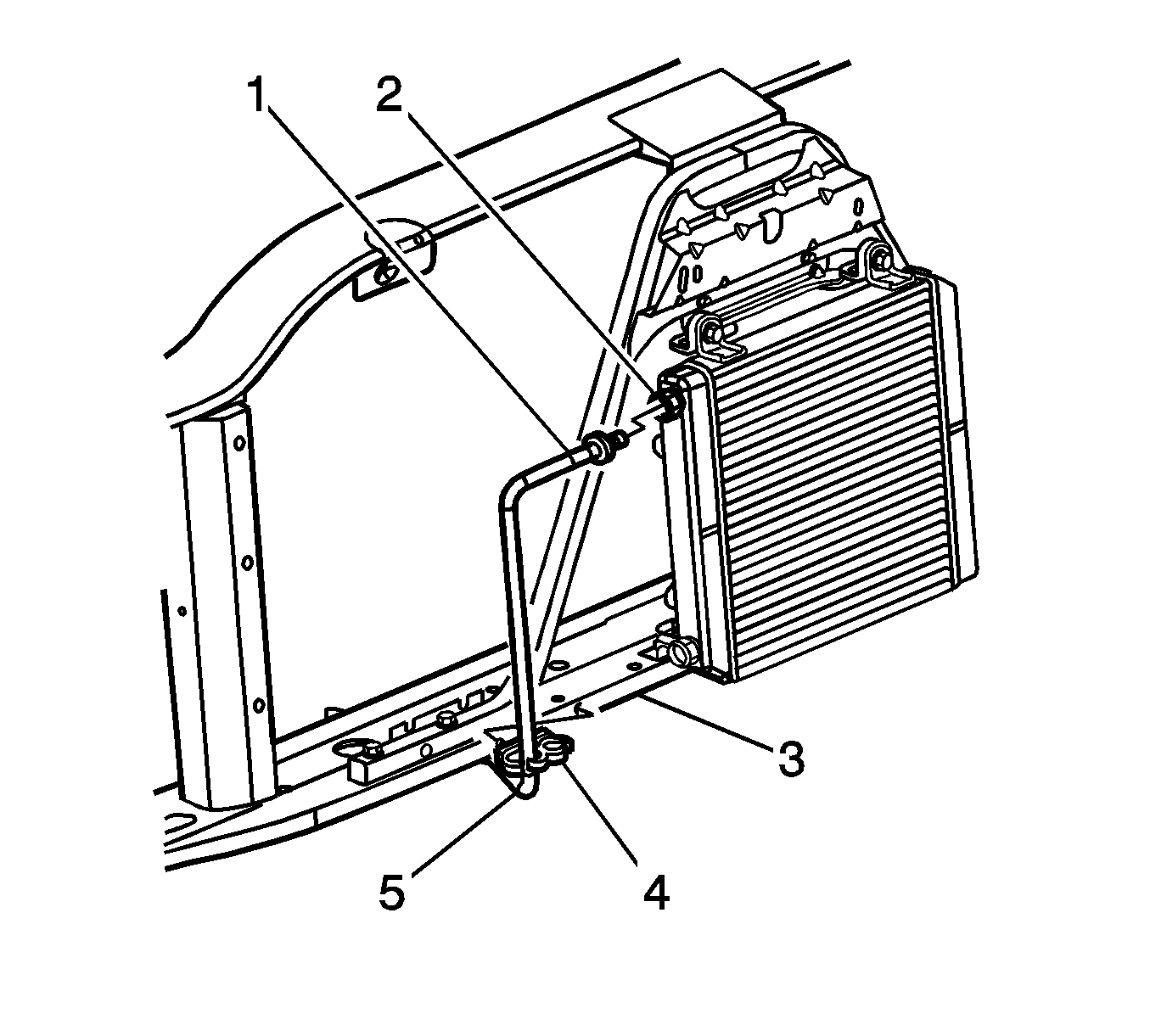 1
2
3
5
4