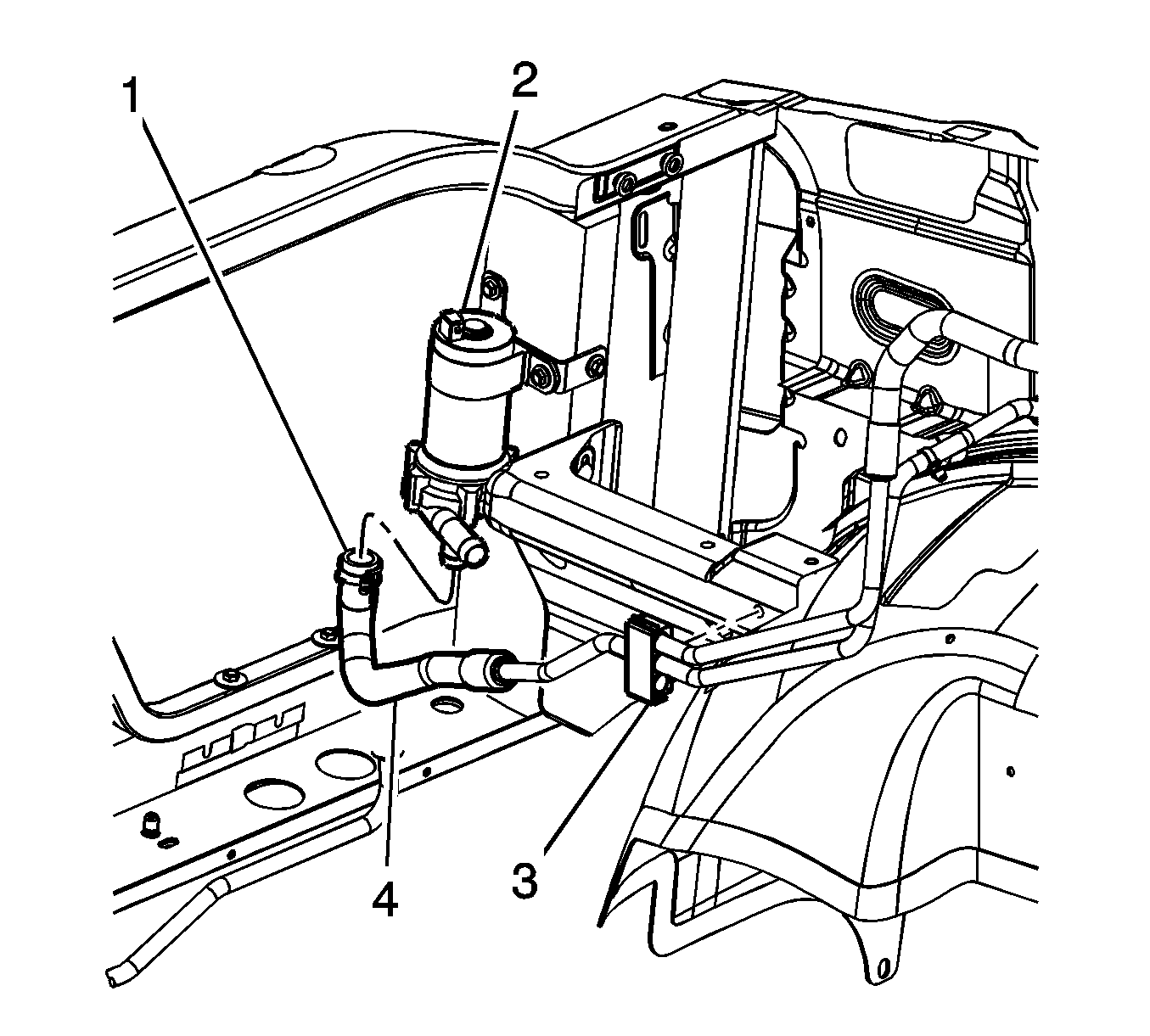 1
2
4
3