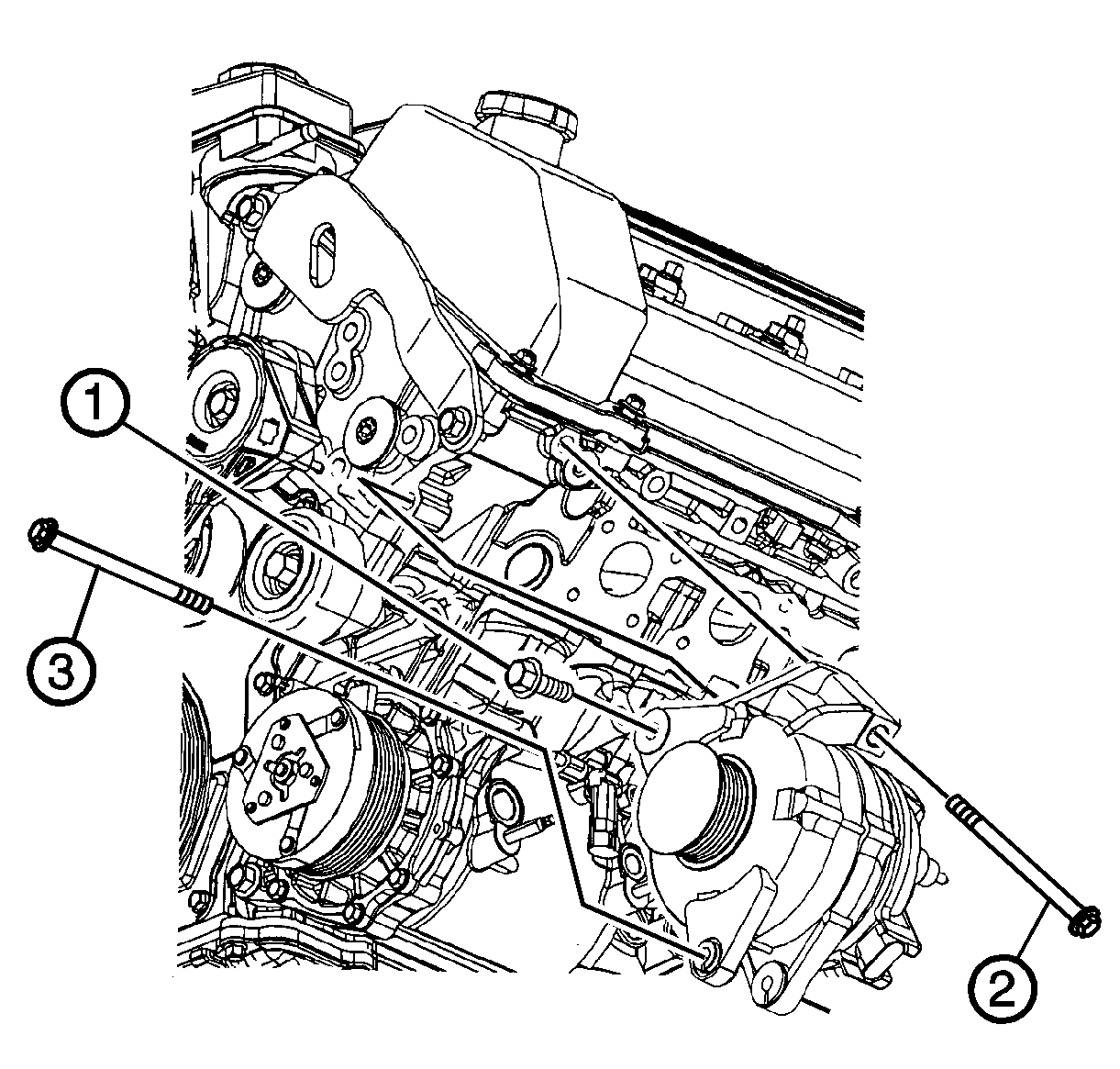 1
3
2