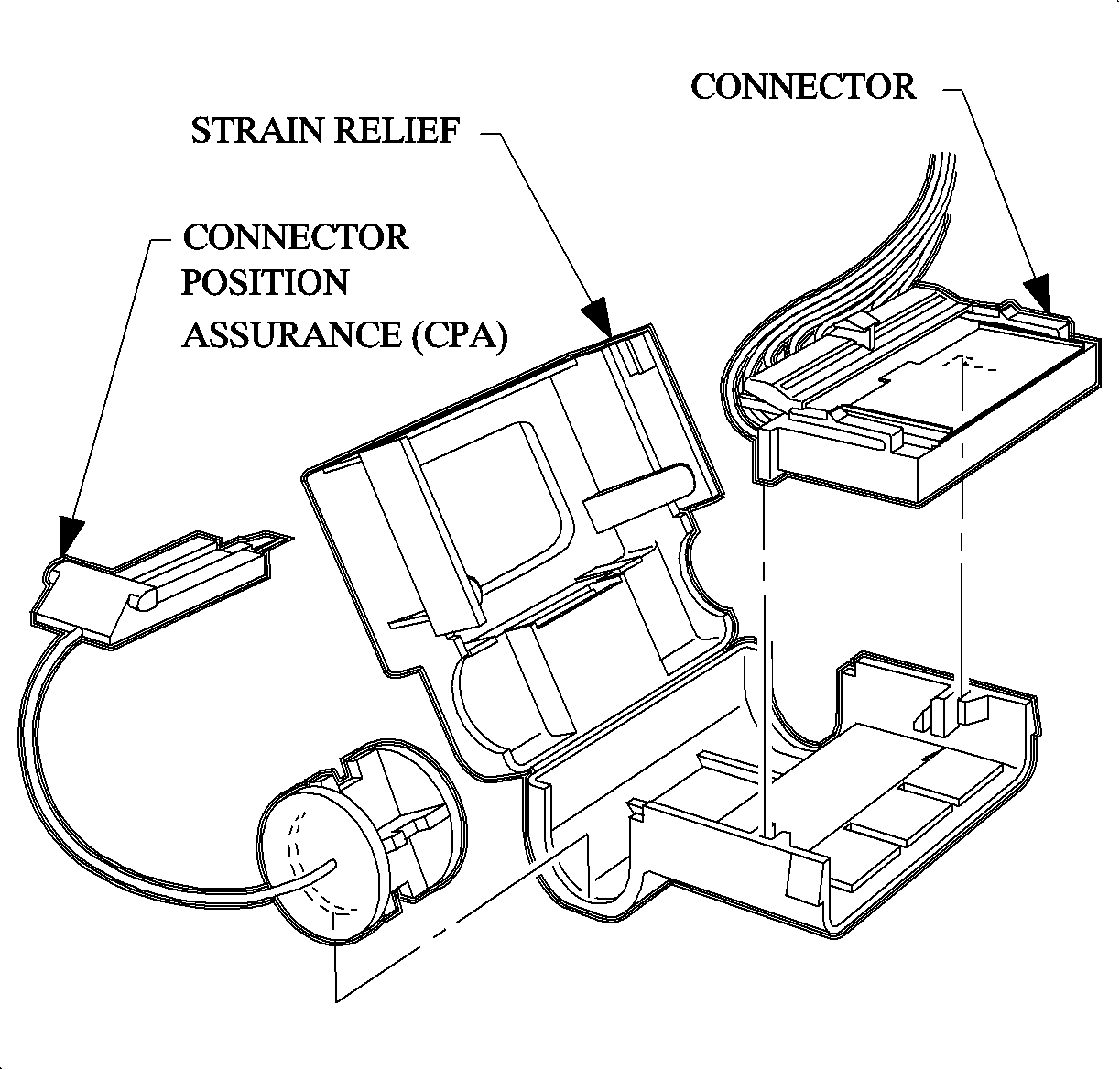 CONNECTOR

STRAIN RELIEF

CONNECTOR POSITION ASSURANCE (CPA)