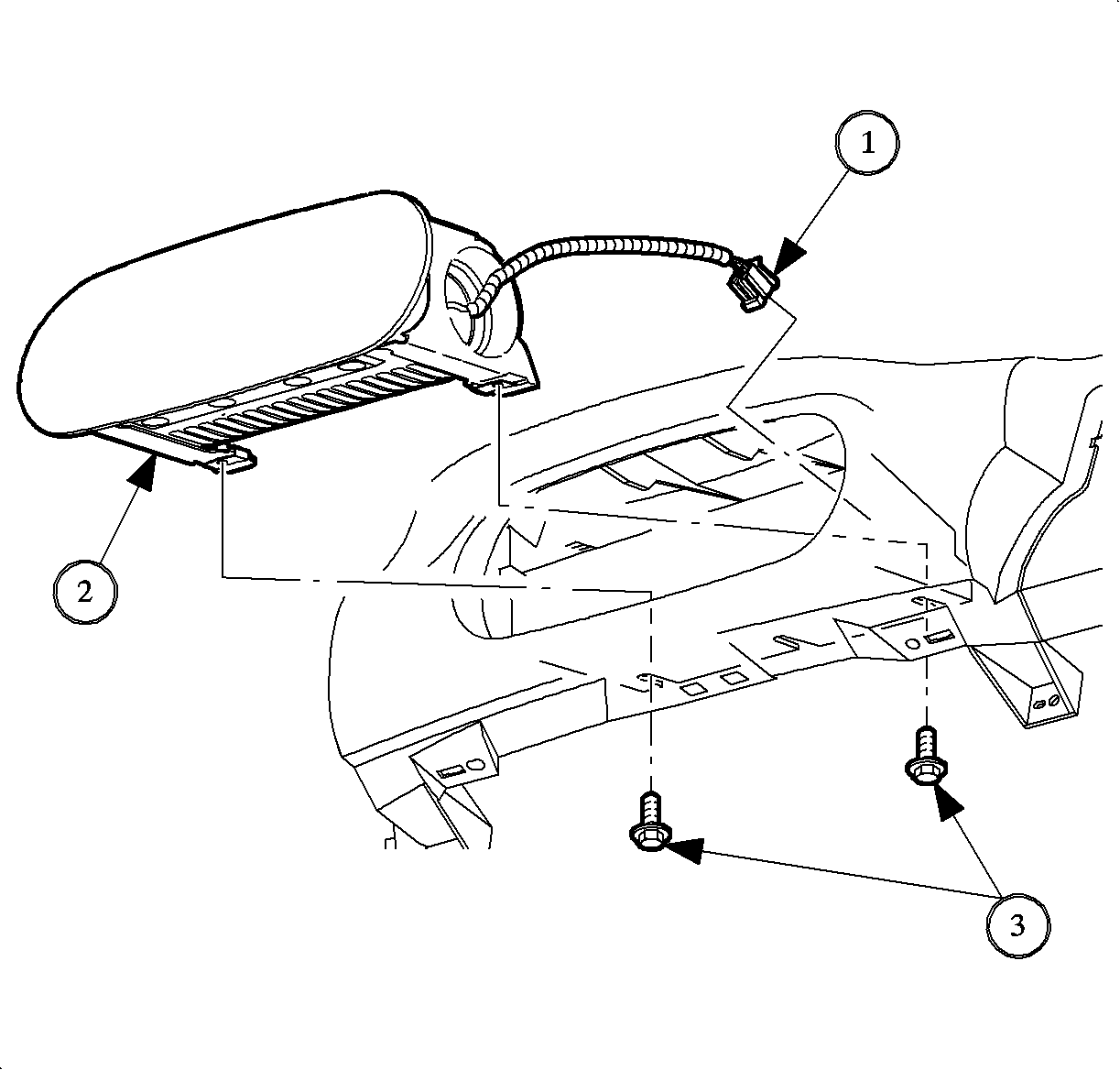 1
2
3