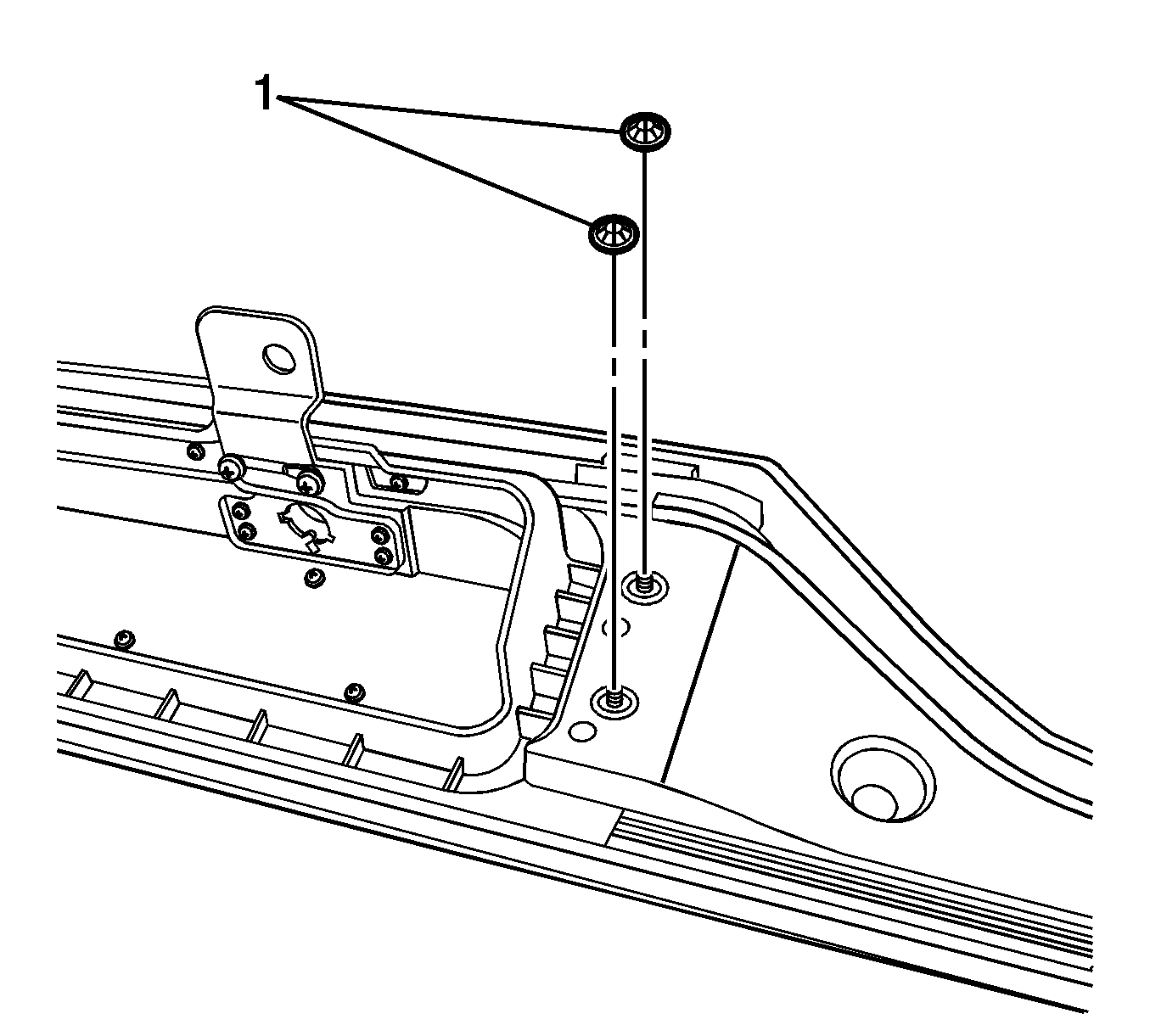 1