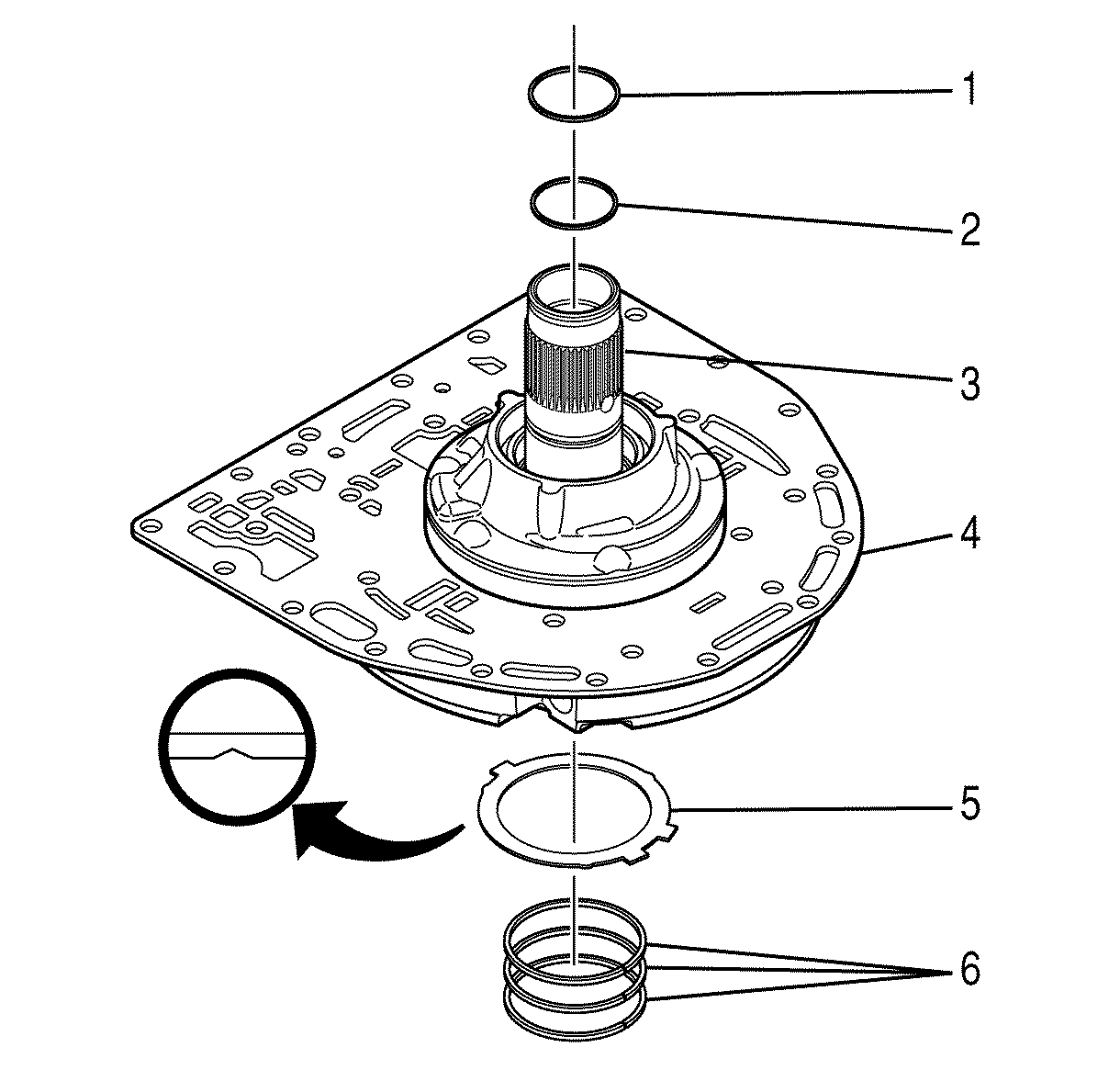 1
2
3
4
5
6