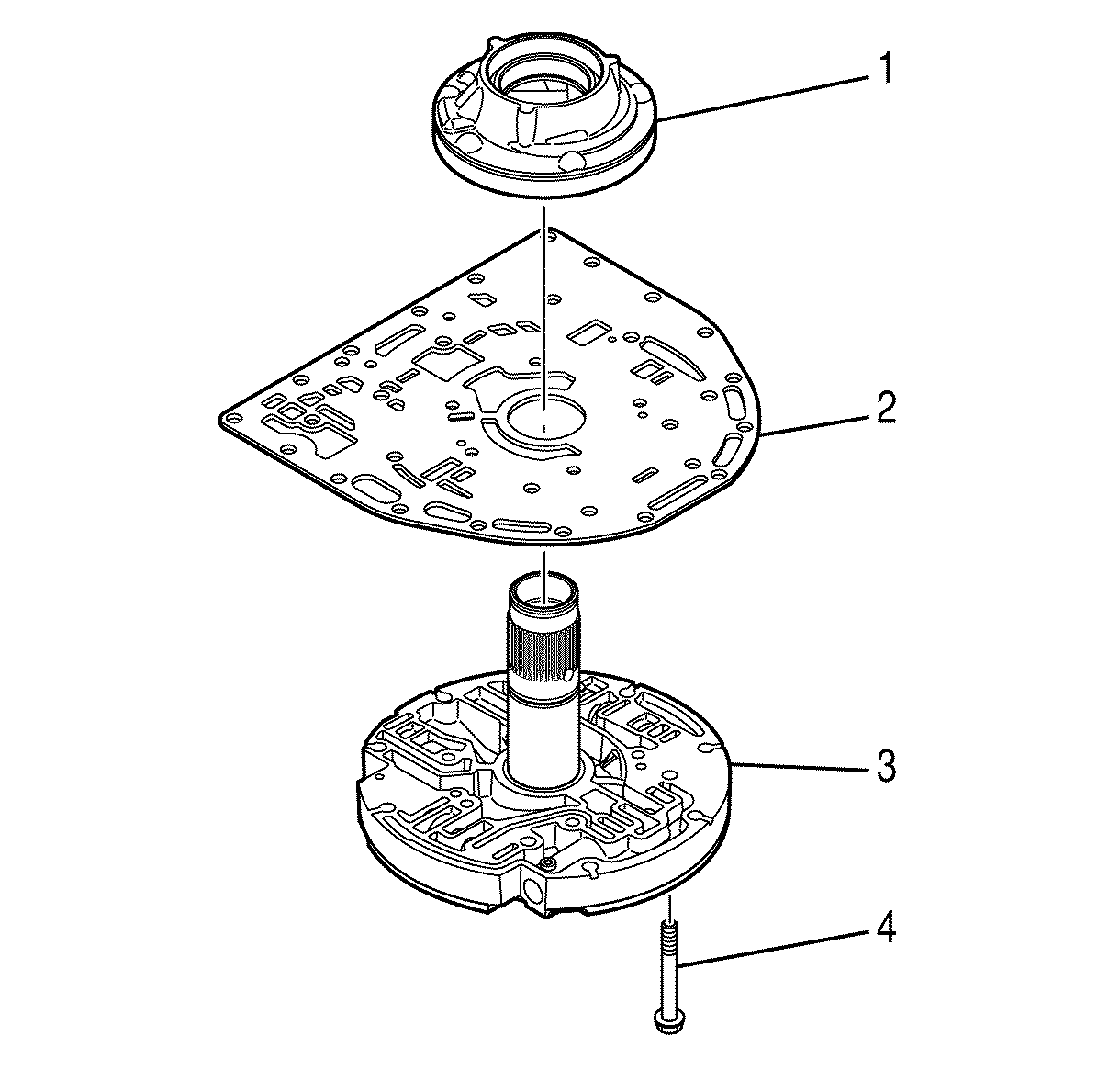 1
2
3
4