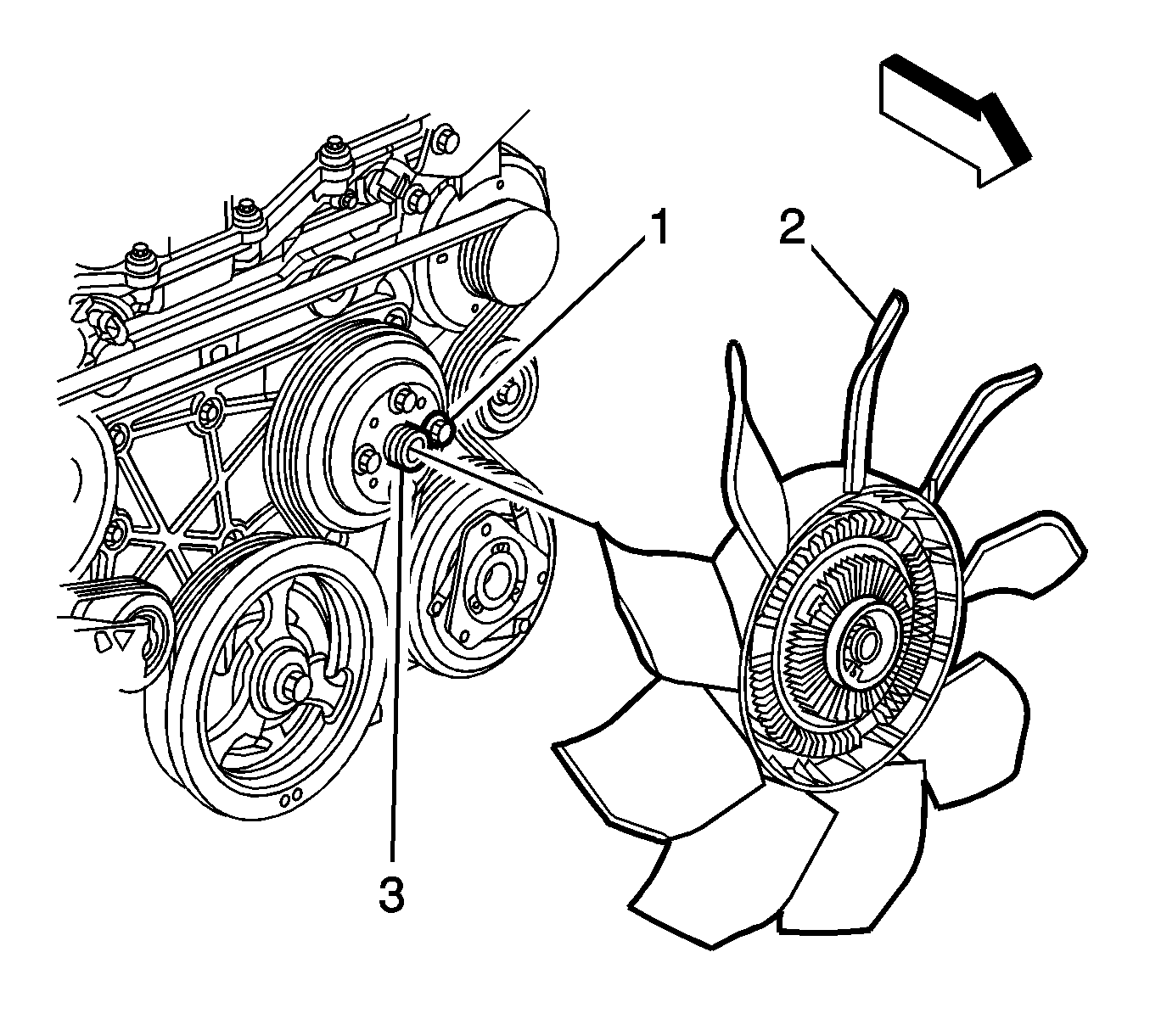 1
2
3