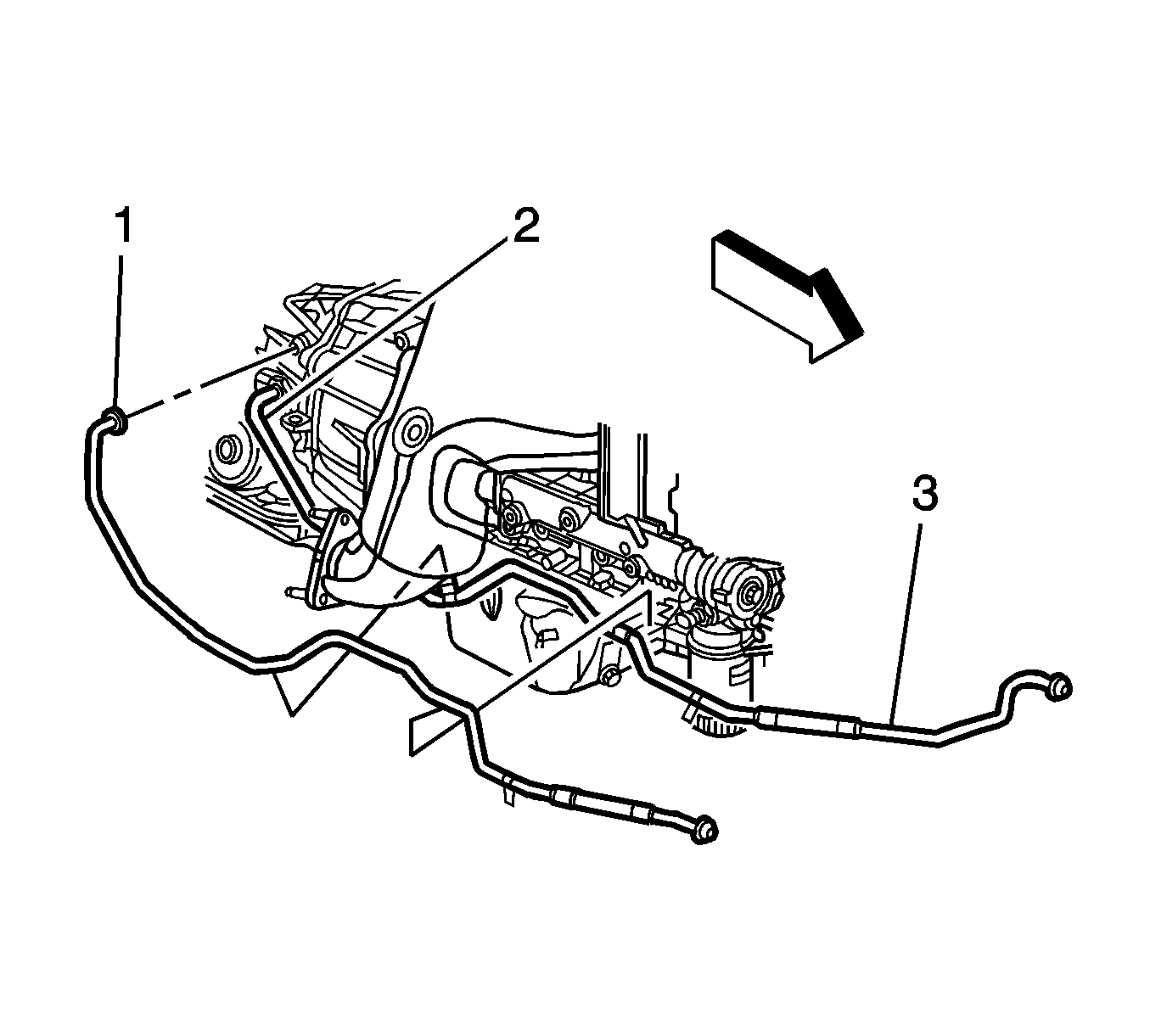 1
2
3