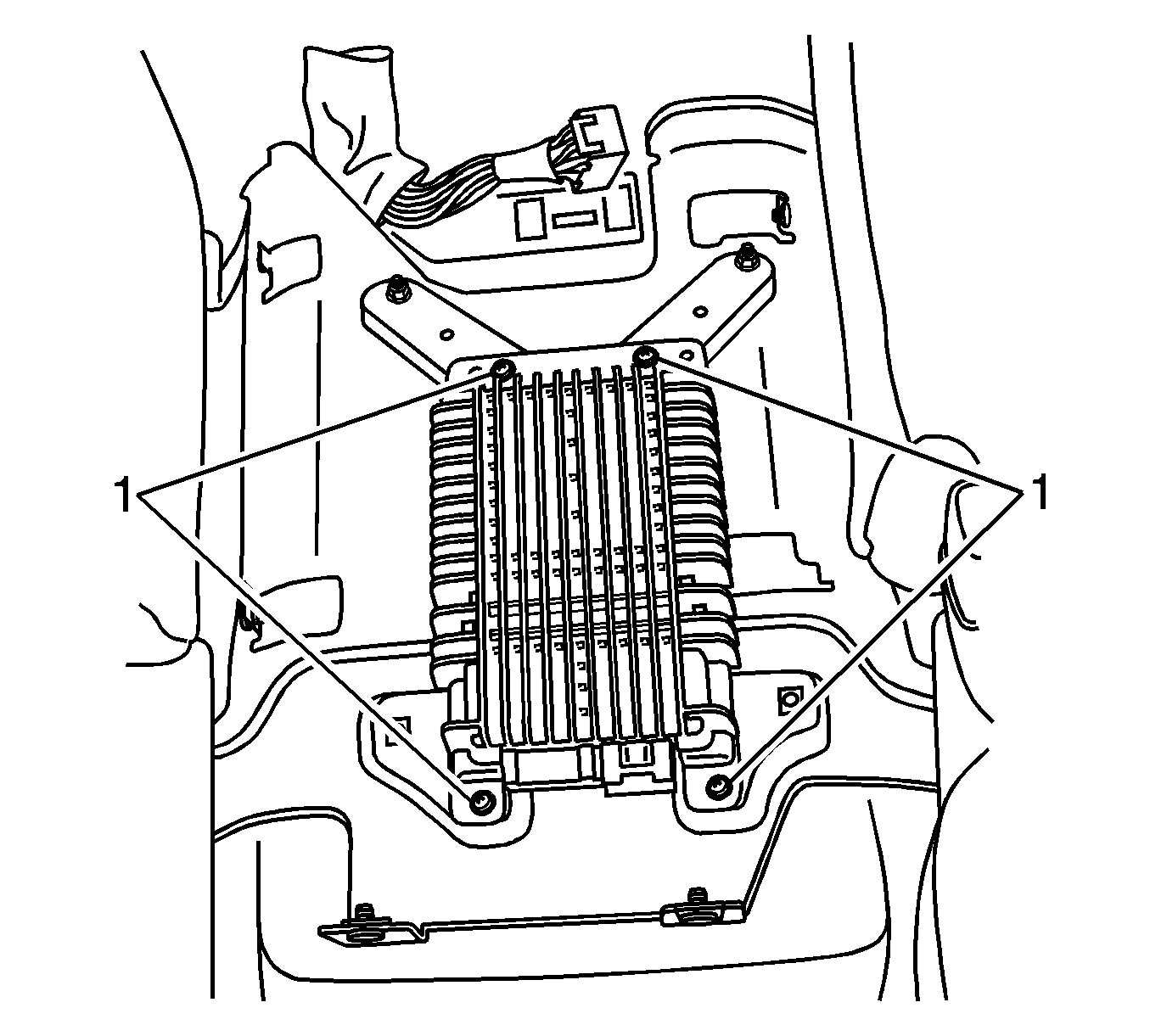 1

1