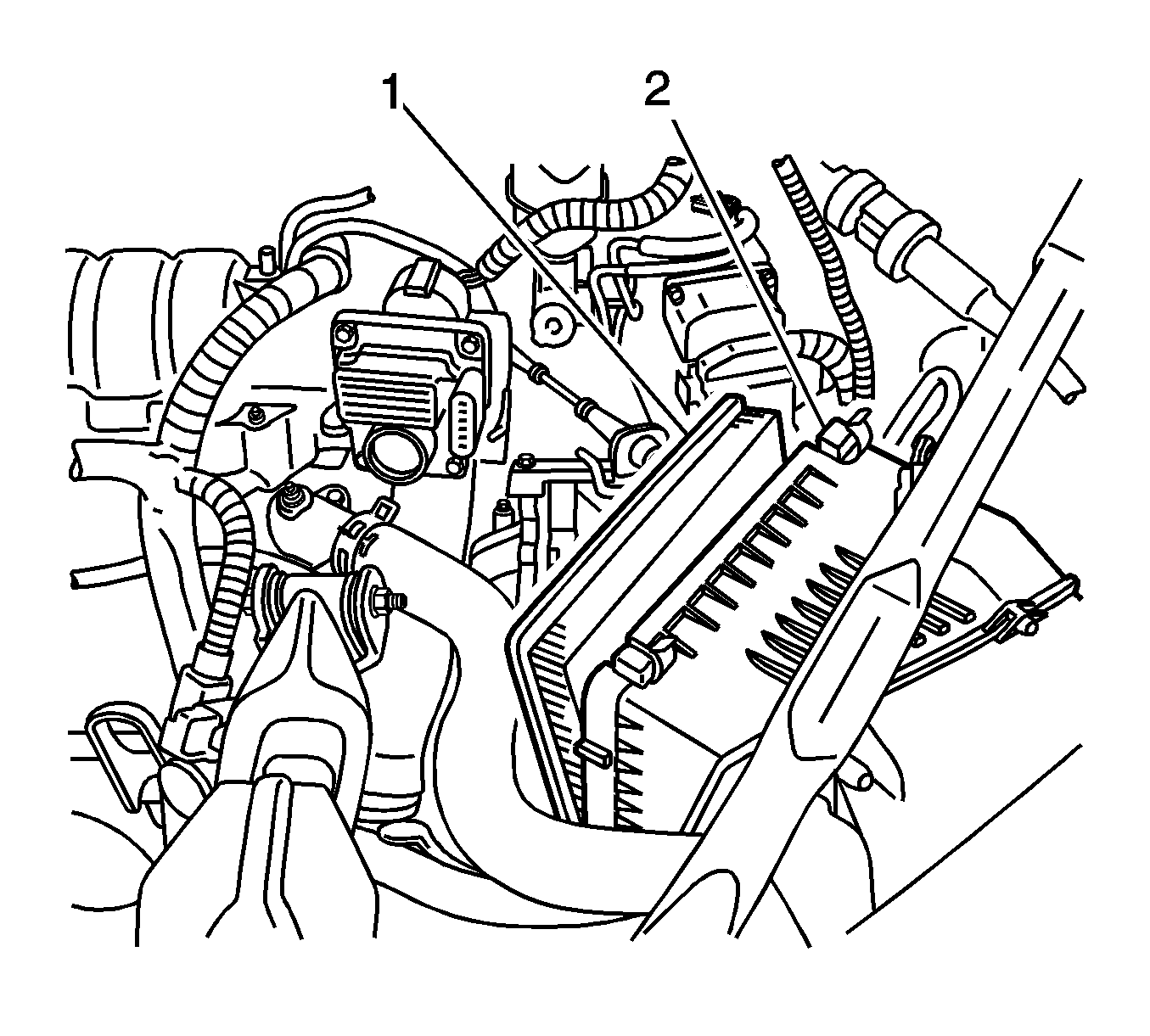 1
2