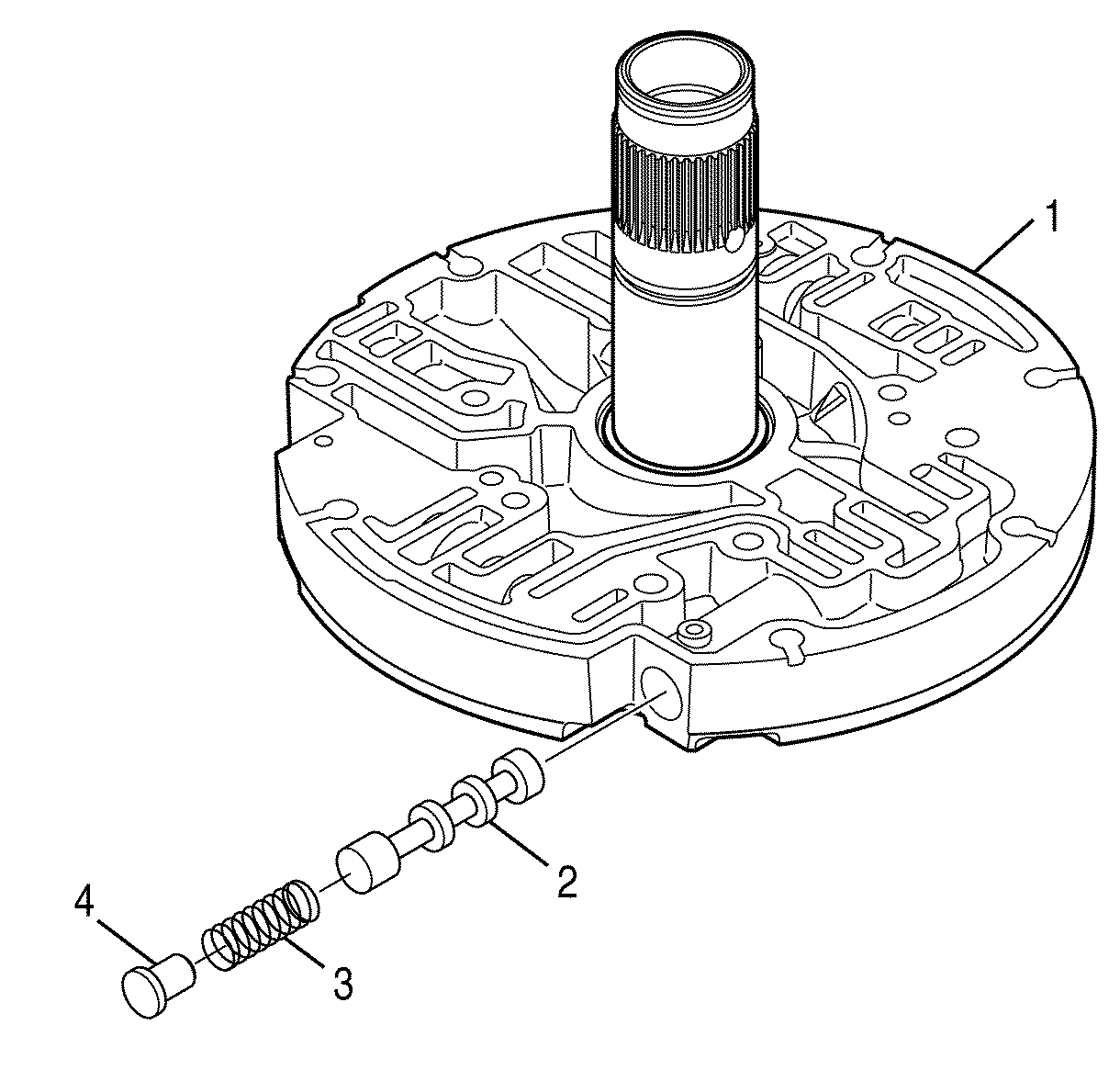 1
2
4
3